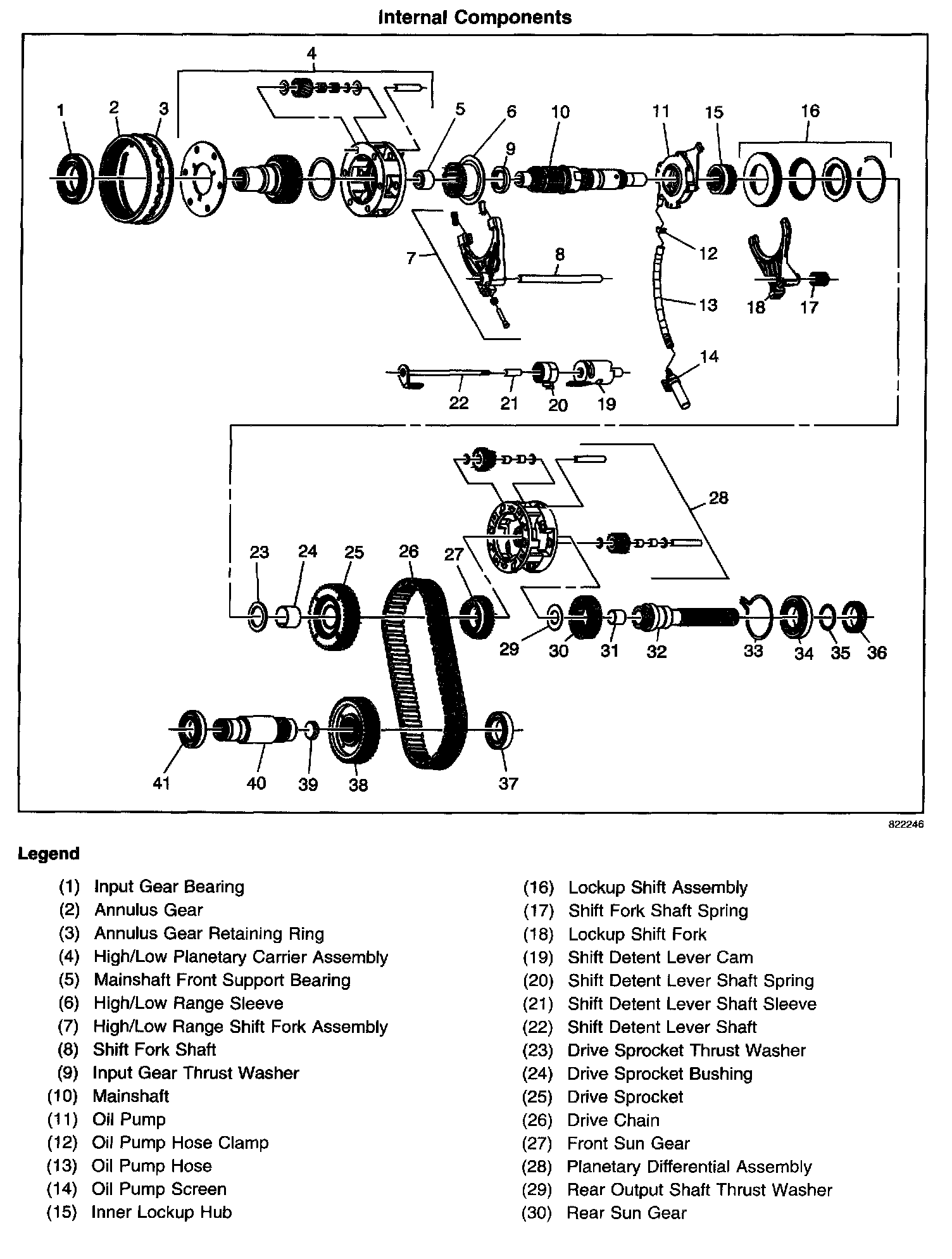 Internal Components

4
1 2 3 5 6 10 11 15 16
9
7 8 12
13 18 17
14
22 21 20 19
28
23 24 25 26 27
29 30 31 32 33 34 35 36
41 40 39 38 37

822246

Legend

(1) Input Gear Bearing
(2) Annulus Gear
(3) Annulus Gear Retaining Ring
(4) High/Low Planetary Carrier Assembly
(5) Mainshaft Front Support Bearing
(6) High/Low Range Sleeve
(7) High/Low Range Shift Fork Assembly
(8) Shift Fork Shaft
(9) Input Gear Thrust Washer
(10) Mainshaft
(11) Oil Pump
(12) Oil Pump Hose Clamp
(13) Oil Pump Hose
(14) Oil Pump Screen
(15) Inner Lockup Hub

(16) Lockup Shift Assembly
(17) Shift Fork Shaft Spring
(18) Lockup Shift Fork
(19) Shift Detent Lever Cam
(20) Shift Detent Lever Shaft Spring
(21) Shift Detent Lever Shaft Sleeve
(22) Shift Detent Lever Shaft
(23) Drive Sprocket Thrust Washer
(24) Drive Sprocket Bushing
(25) Drive Sprocket
(26) Drive Chain
(27) Front Sun Gear
(28) Planetary Differential Assembly
(29) Rear Output Shaft Thrust Washer
(30) Rear Sun Gear