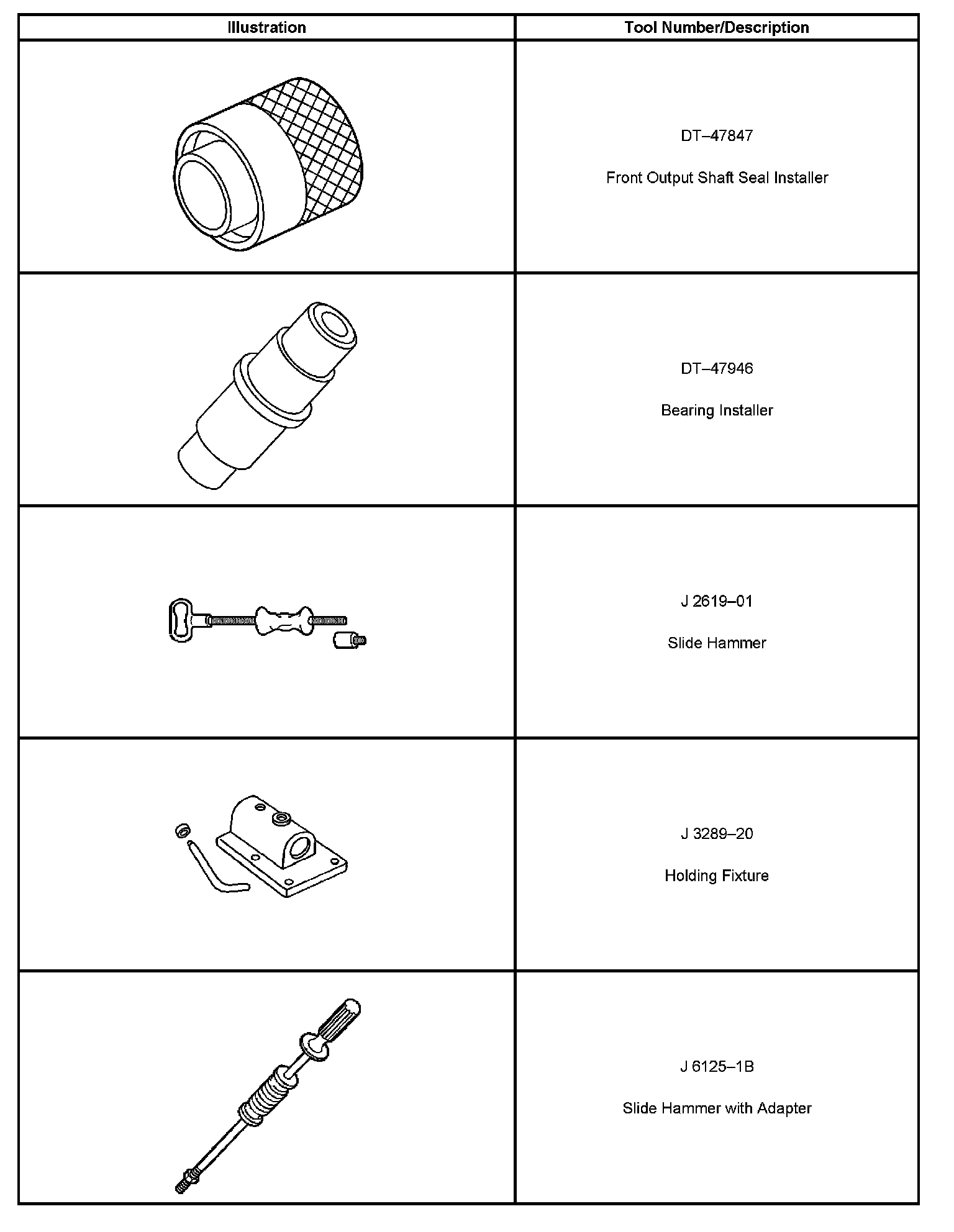 | Illustration | Tool Number/Description |
|---|---|
|  | DT–47847 Front Output Shaft Seal Installer |
|  | DT–47946 Bearing Installer |
|  | J 2619–01 Slide Hammer |
|  | J 3289–20 Holding Fixture |
|  | J 6125–1B Slide Hammer with Adapter |