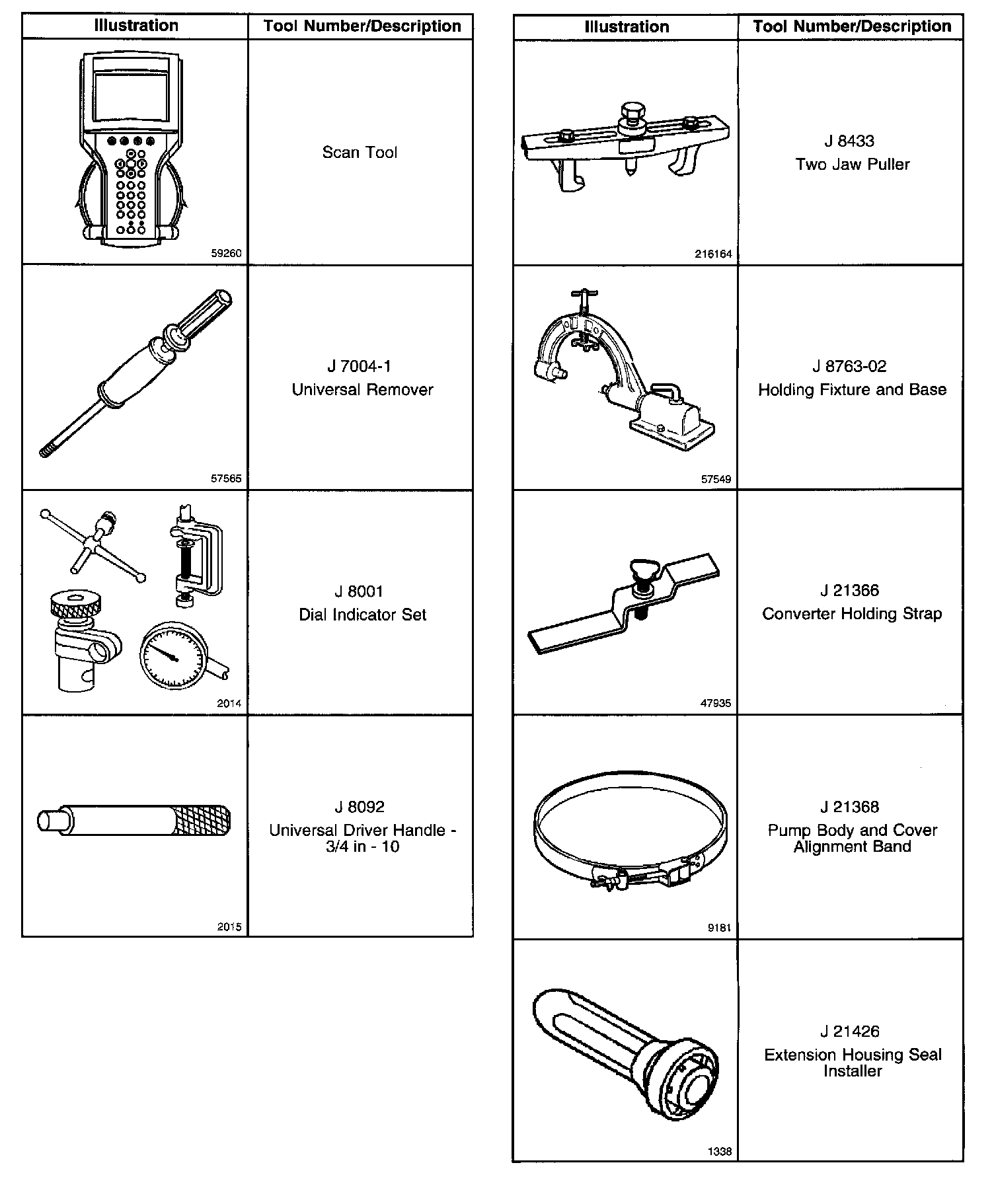 | Illustration | Tool Number/Description |
|---|---|
| 59260 | Scan Tool |
| 57565 | J 7004-1 Universal Remover |
| 2014 | J 8001 Dial Indicator Set |
| 2015 | J 8092 Universal Driver Handle - 3/4 in - 10 |

| Illustration | Tool Number/Description |
|---|---|
| 216164 | J 8433 Two Jaw Puller |
| 57549 | J 8763-02 Holding Fixture and Base |
| 47935 | J 21366 Converter Holding Strap |
| 9181 | J 21368 Pump Body and Cover Alignment Band |
| 1338 | J 21426 Extension Housing Seal Installer |