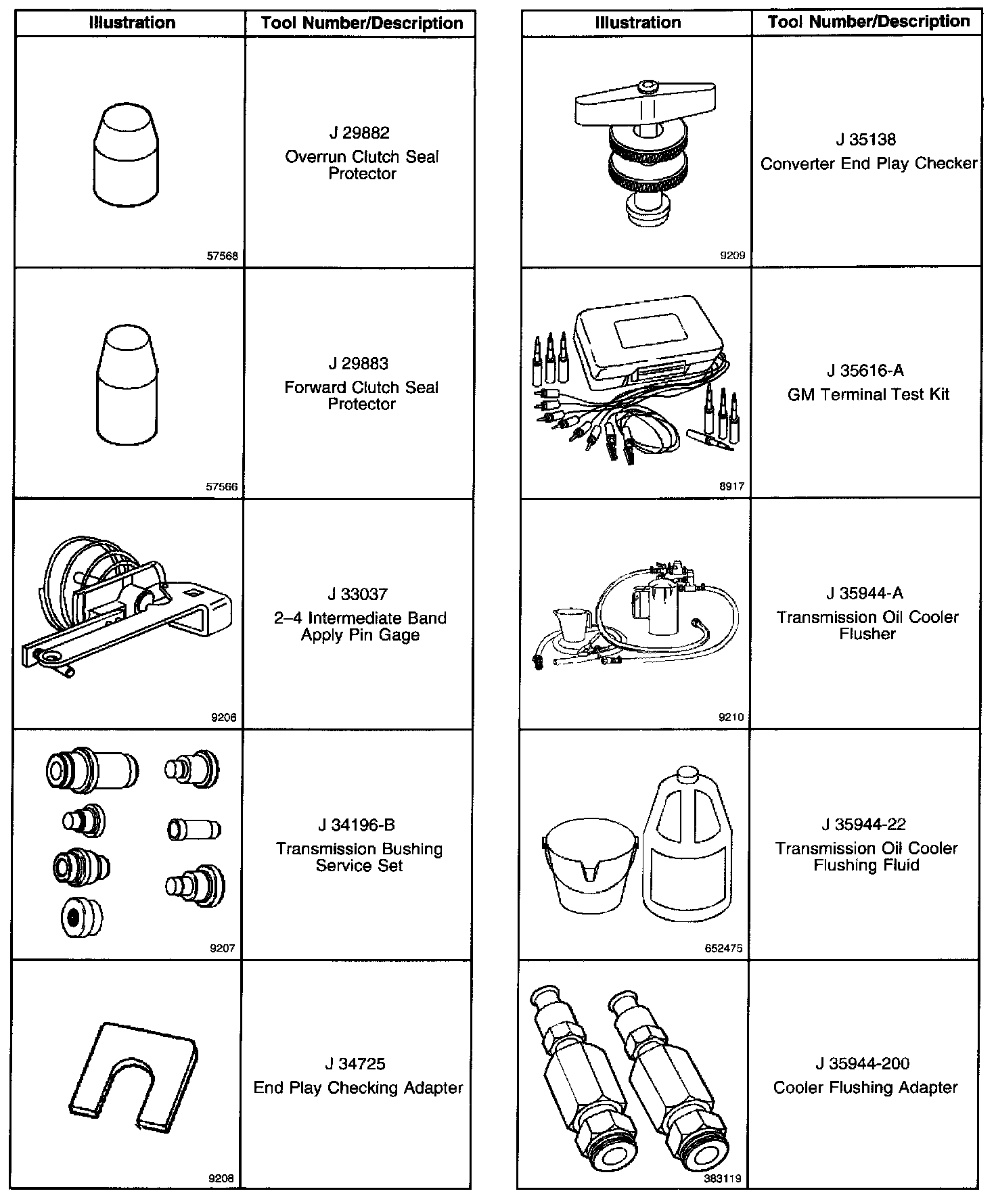 | Illustration | Tool Number/Description |
|---|---|
| 57568 | J 29882 Overrun Clutch Seal Protector |
| 57566 | J 29883 Forward Clutch Seal Protector |
| 9206 | J 33037 2–4 Intermediate Band Apply Pin Gage |
| 9207 | J 34196-B Transmission Bushing Service Set |
| 9208 | J 34725 End Play Checking Adapter |

| Illustration | Tool Number/Description |
|---|---|
| 9209 | J 35138 Converter End Play Checker |
| 8917 | J 35616-A GM Terminal Test Kit |
| 9210 | J 35944-A Transmission Oil Cooler Flusher |
| 652475 | J 35944-22 Transmission Oil Cooler Flushing Fluid |
| 383119 | J 35944-200 Cooler Flushing Adapter |