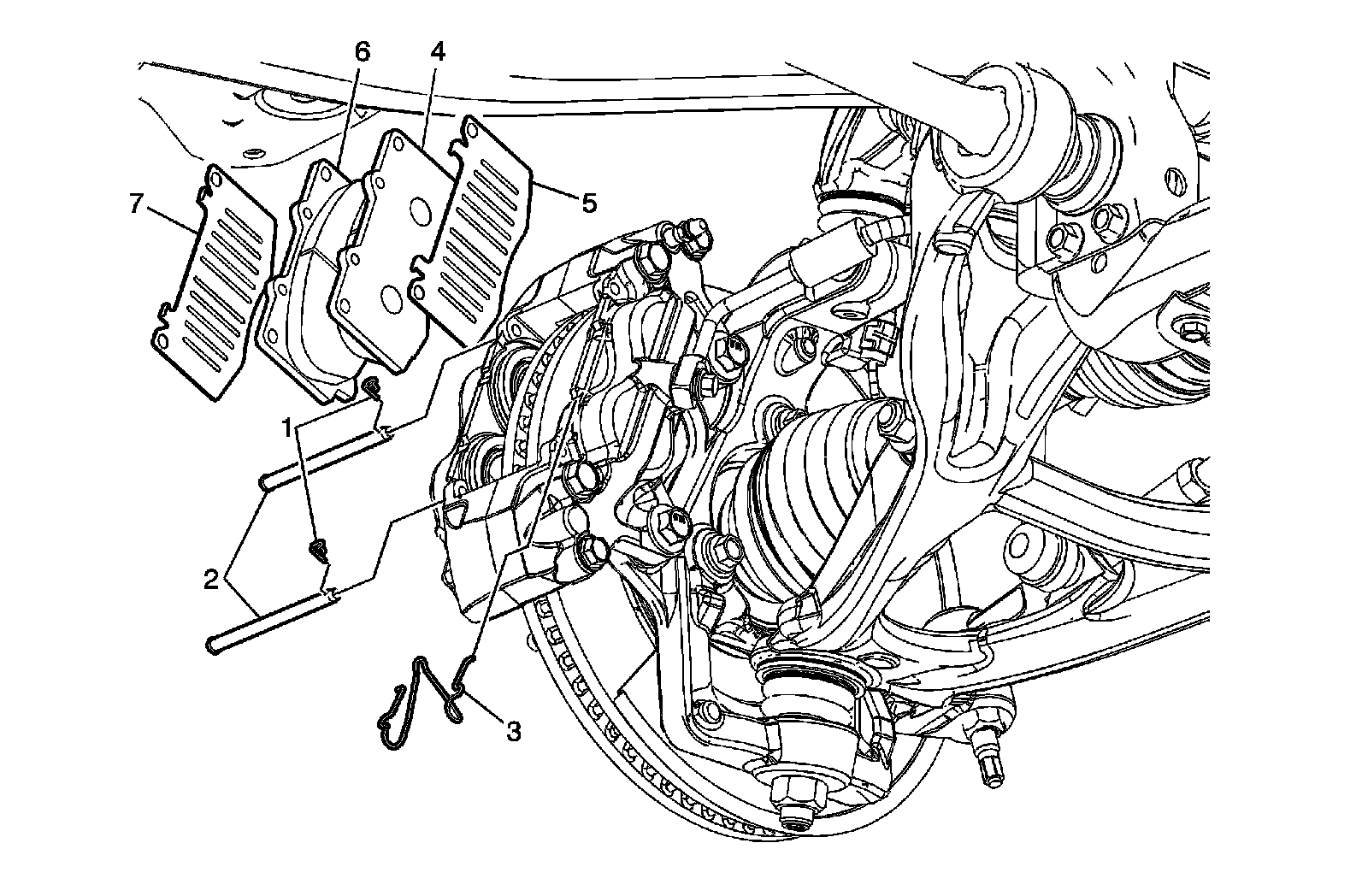 6
4
7
5
1
2
3