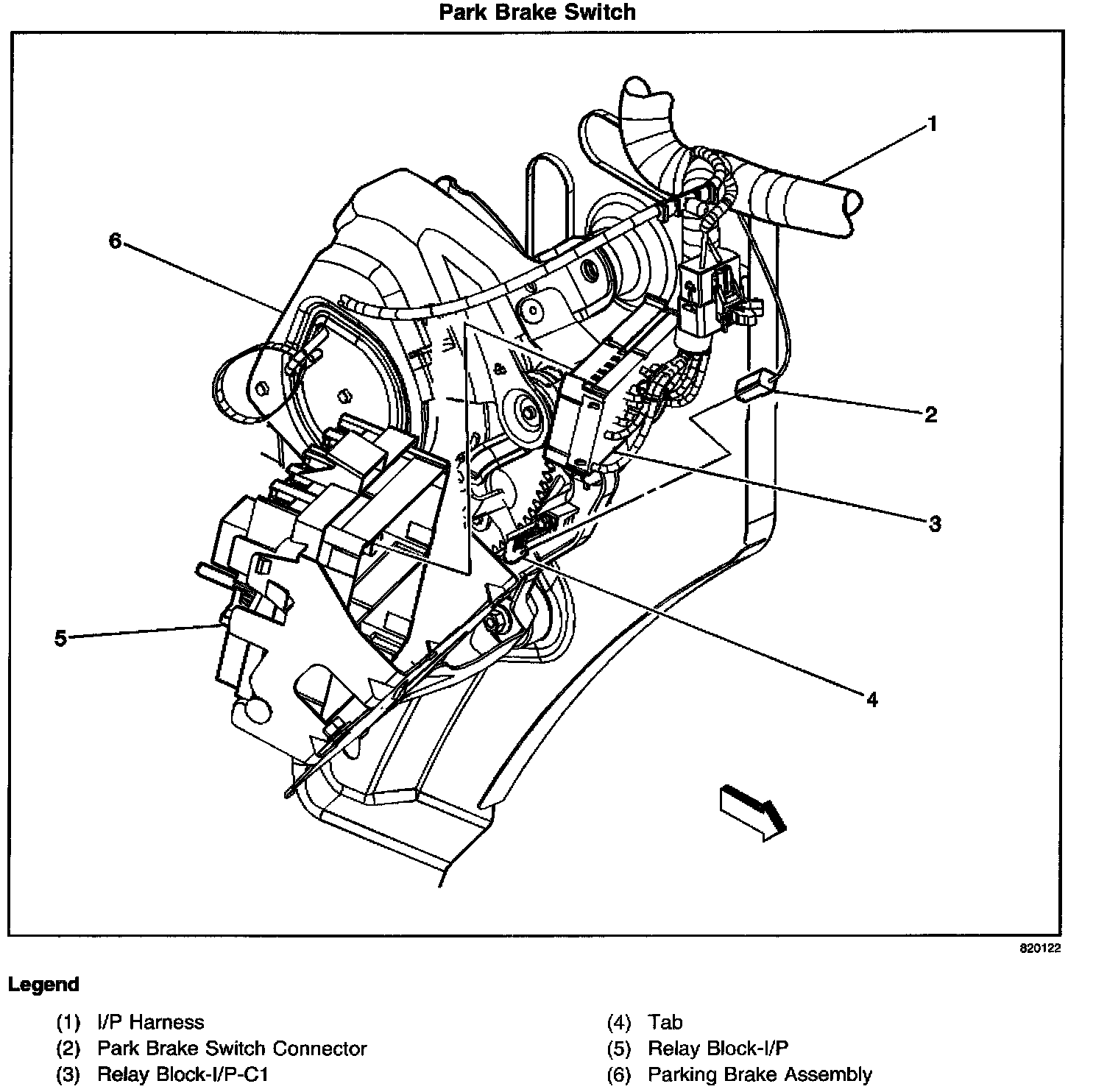 Park Brake Switch

1

6

2

3

5

4

820122

Legend

(1) I/P Harness
(2) Park Brake Switch Connector
(3) Relay Block-I/P-C1

(4) Tab
(5) Relay Block-I/P
(6) Parking Brake Assembly