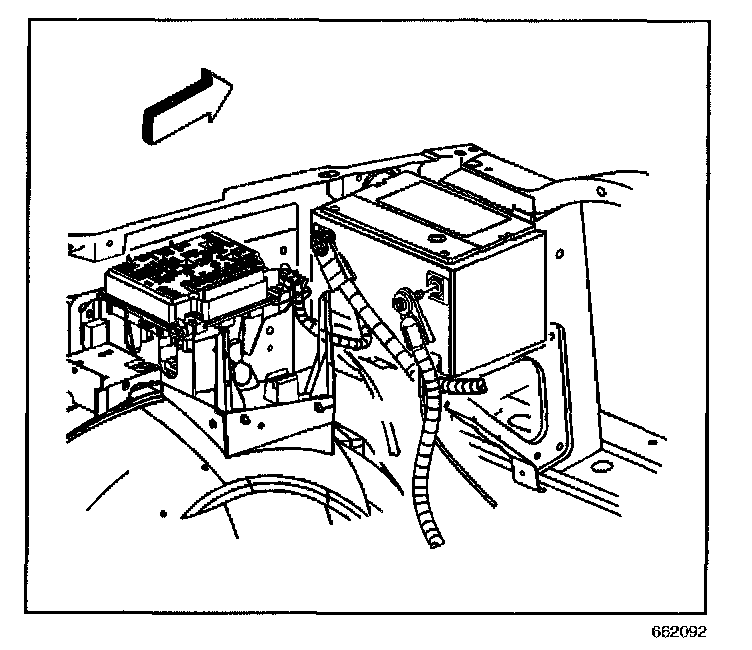 662092