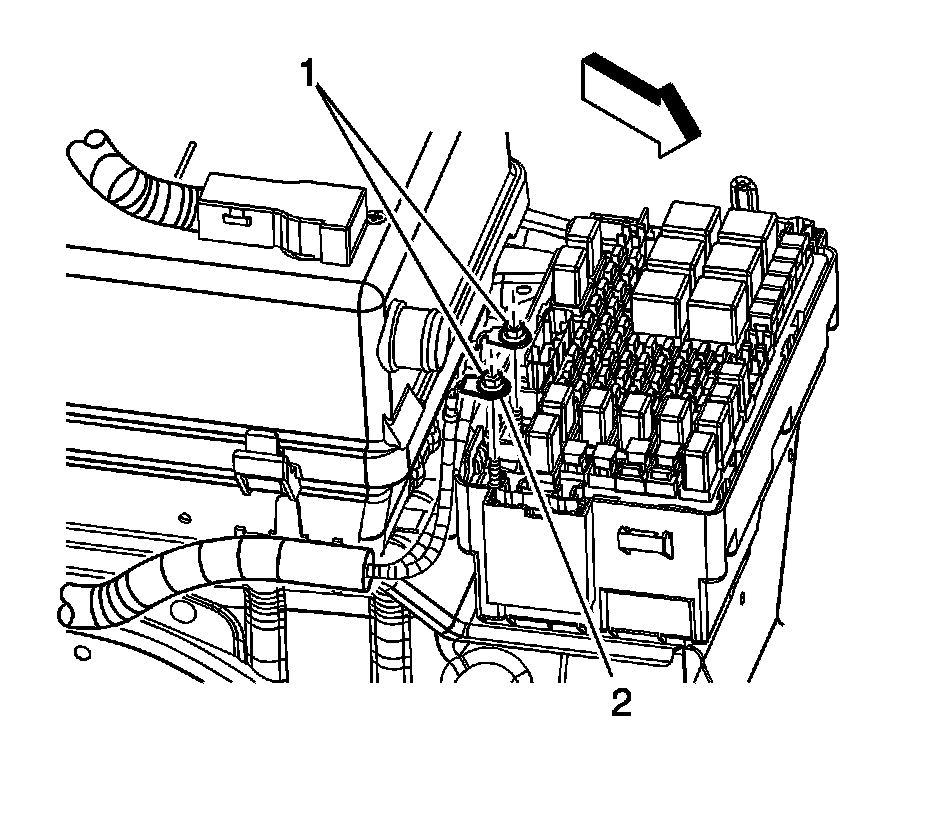 1

2