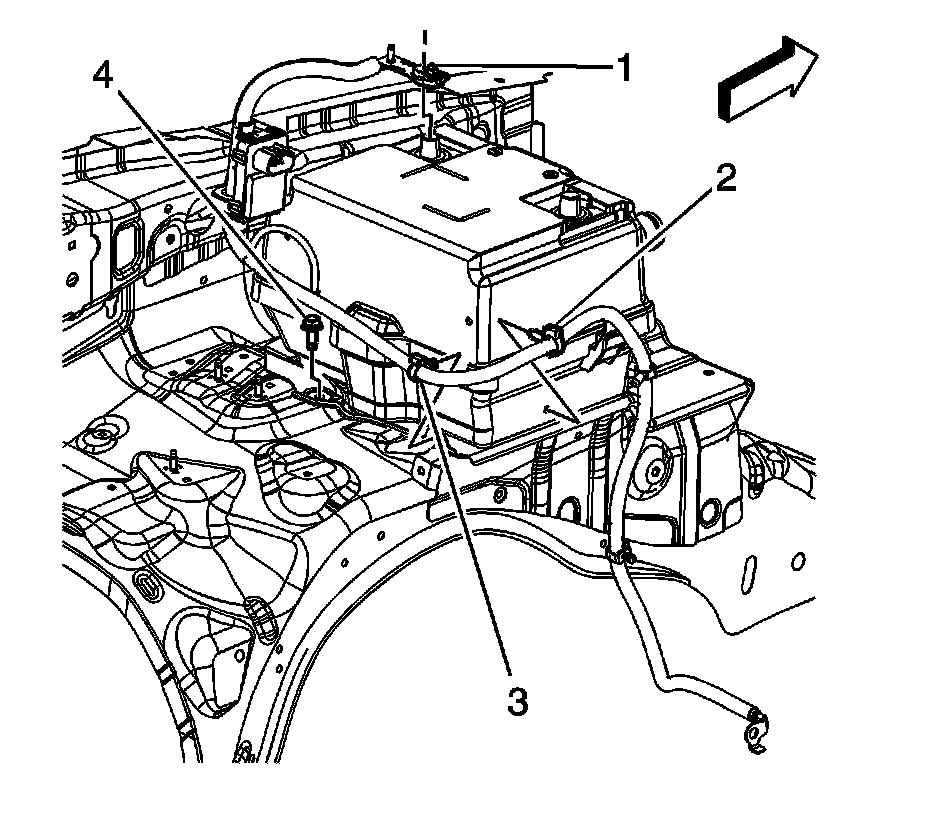 4
1
2
3