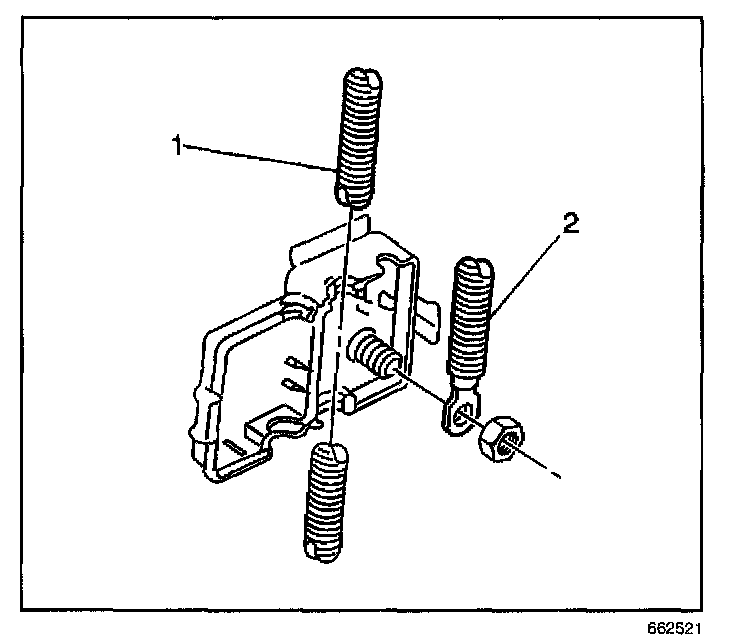 1
2
662521