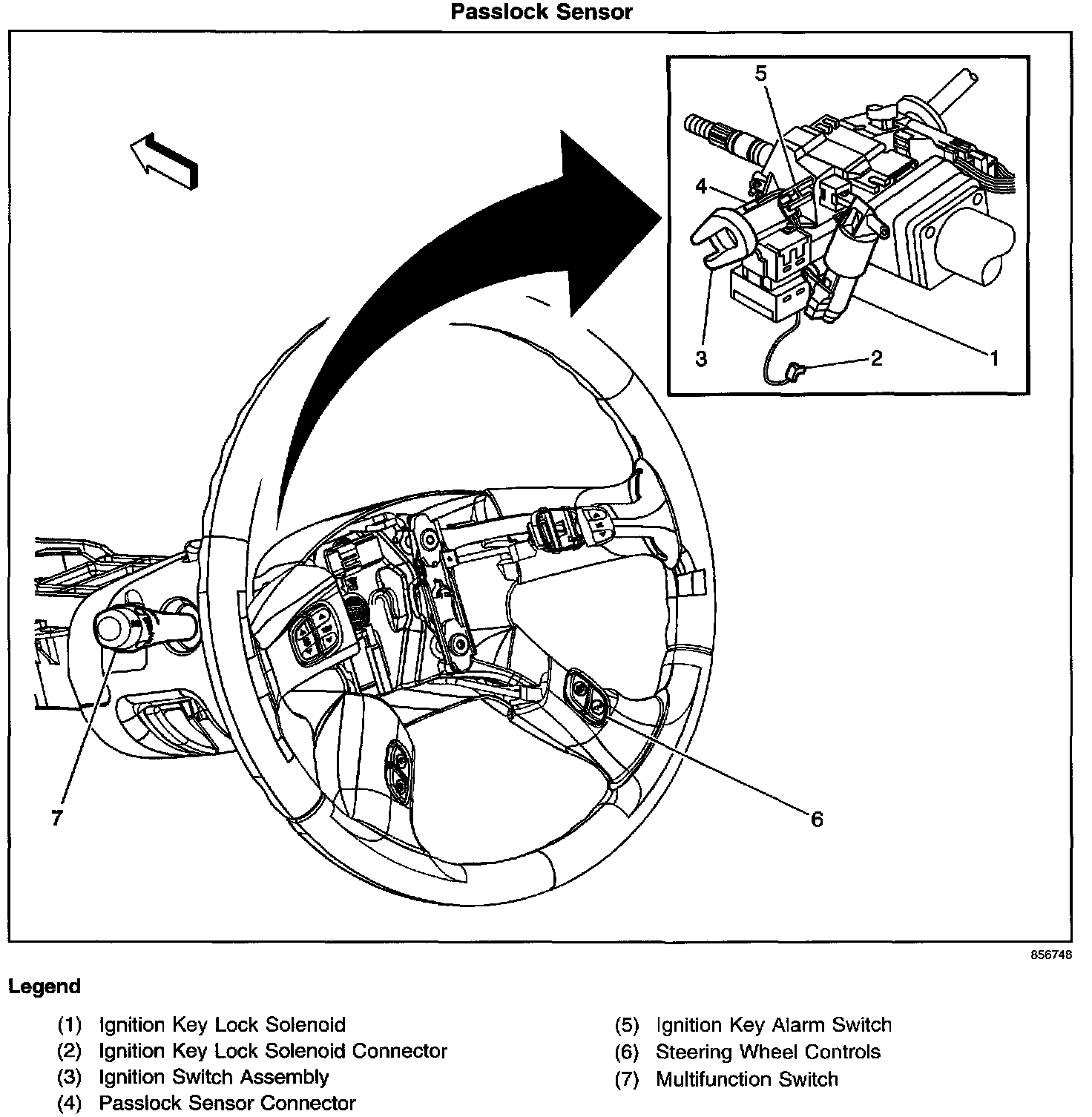 Passlock Sensor

5

4

3

2

1

7

6

856748

Legend

(1) Ignition Key Lock Solenoid
(2) Ignition Key Lock Solenoid Connector
(3) Ignition Switch Assembly
(4) Passlock Sensor Connector

(5) Ignition Key Alarm Switch
(6) Steering Wheel Controls
(7) Multifunction Switch