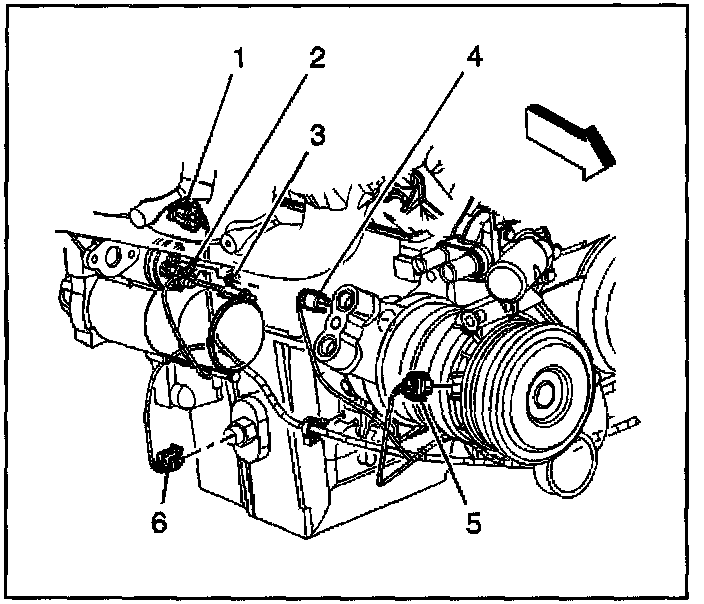 1
2
3
4
5
6