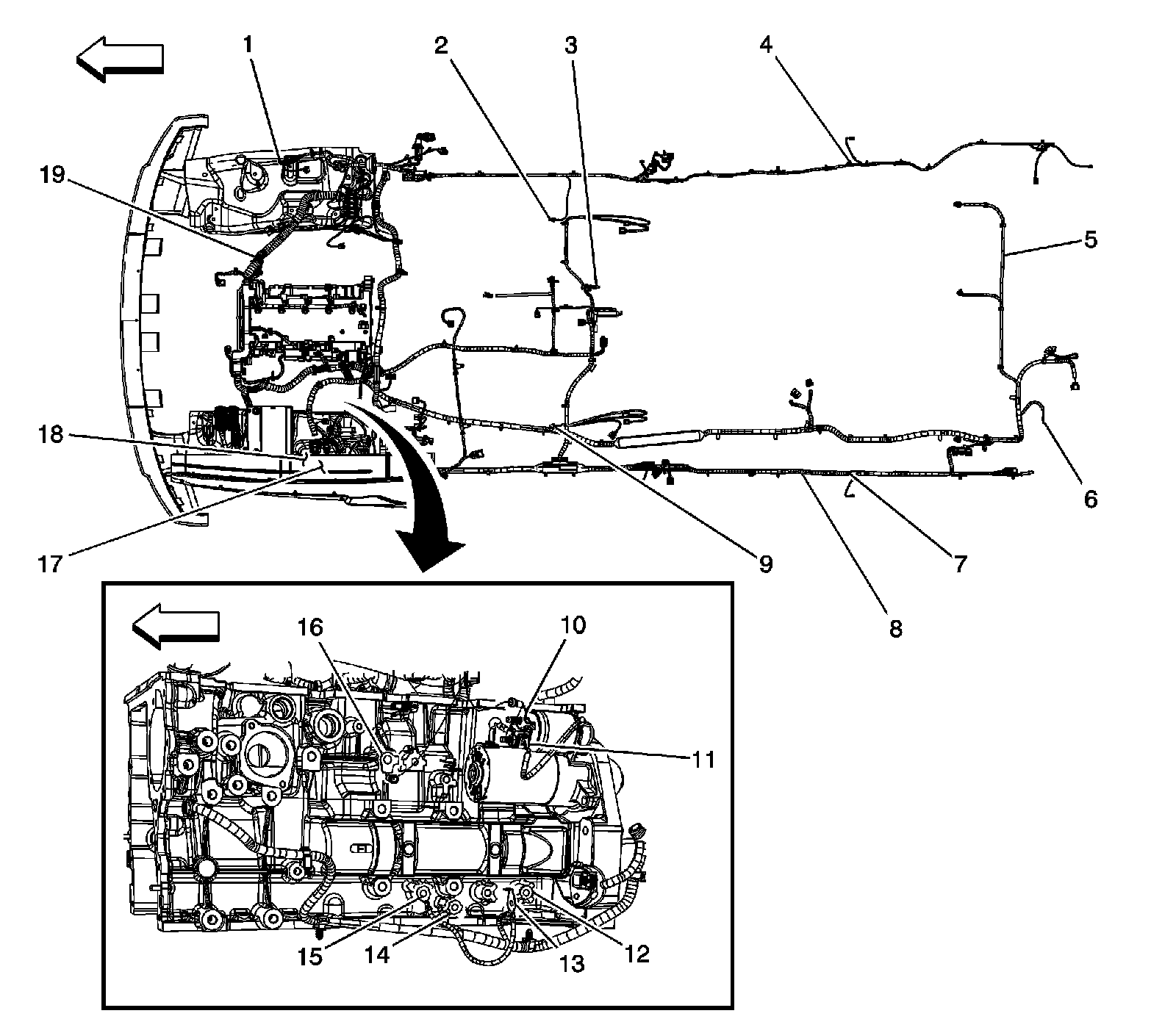 1
2
3
4
19
5
18
6
17
9
7
8
16
10
11
15
14
13
12