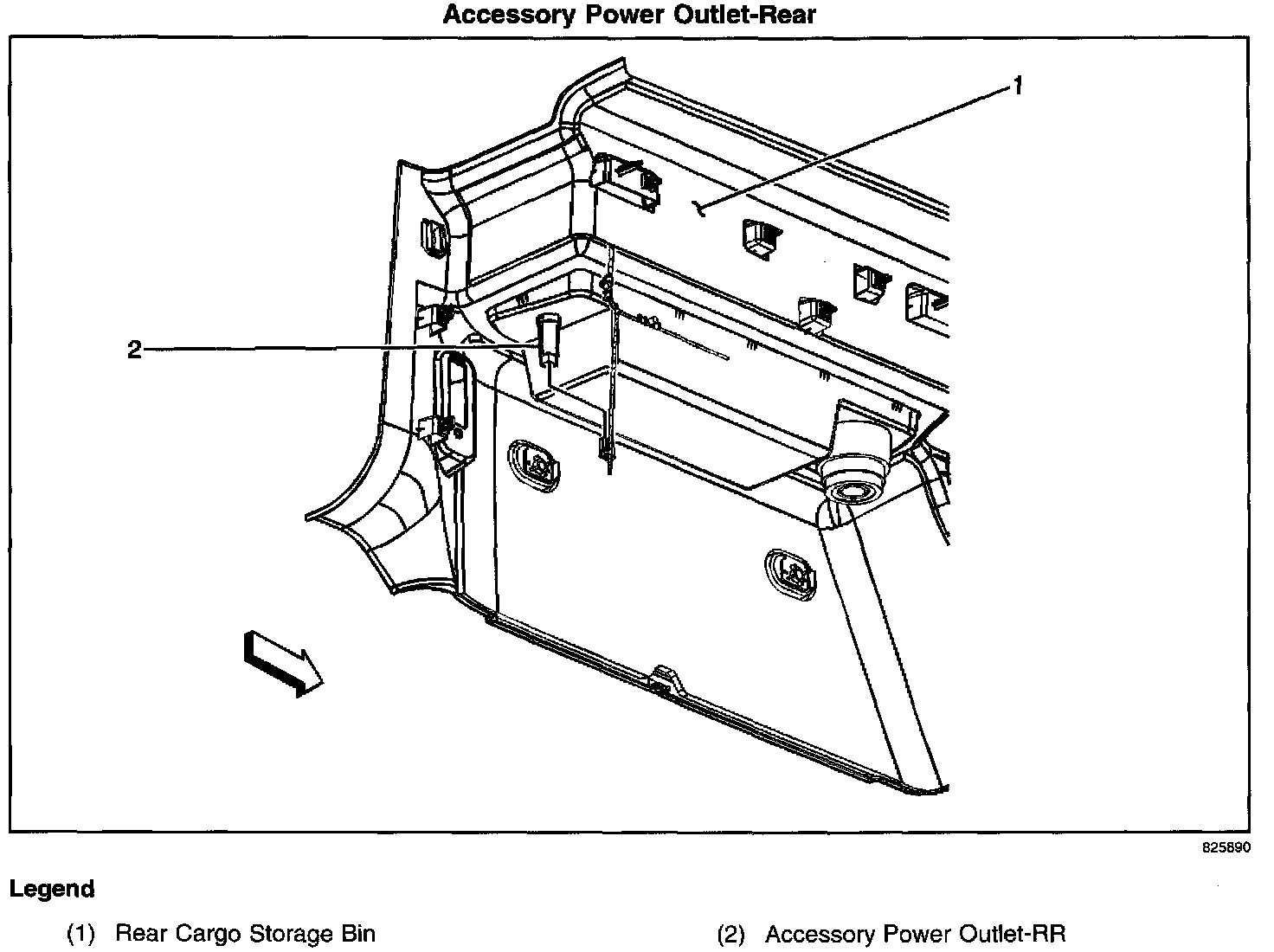 Accessory Power Outlet-Rear

1

2

825890

Legend

(1) Rear Cargo Storage Bin

(2) Accessory Power Outlet-RR