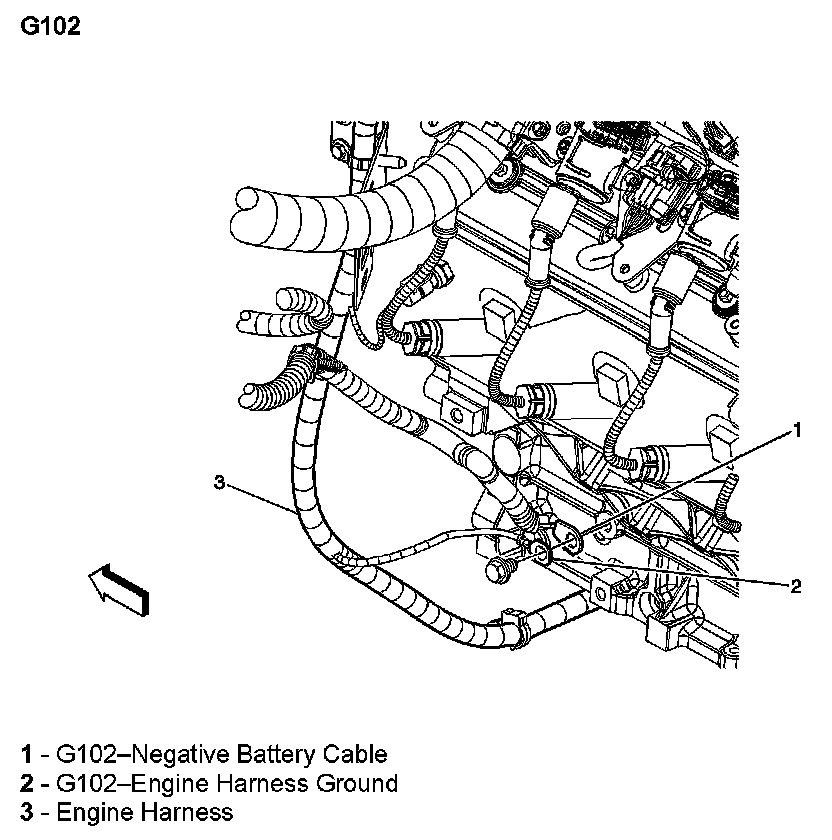 G102

1

3

2

1 - G102–Negative Battery Cable
2 - G102–Engine Harness Ground
3 - Engine Harness