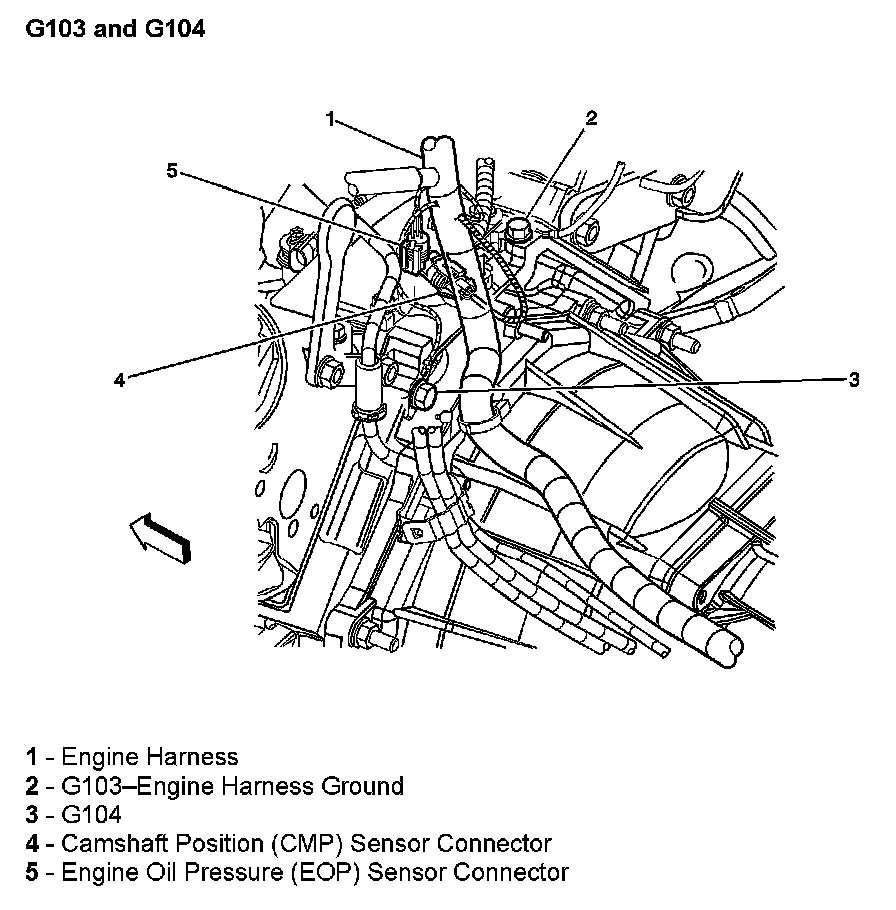 G103 and G104

1
2
5
4
3

1 - Engine Harness
2 - G103–Engine Harness Ground
3 - G104
4 - Camshaft Position (CMP) Sensor Connector
5 - Engine Oil Pressure (EOP) Sensor Connector