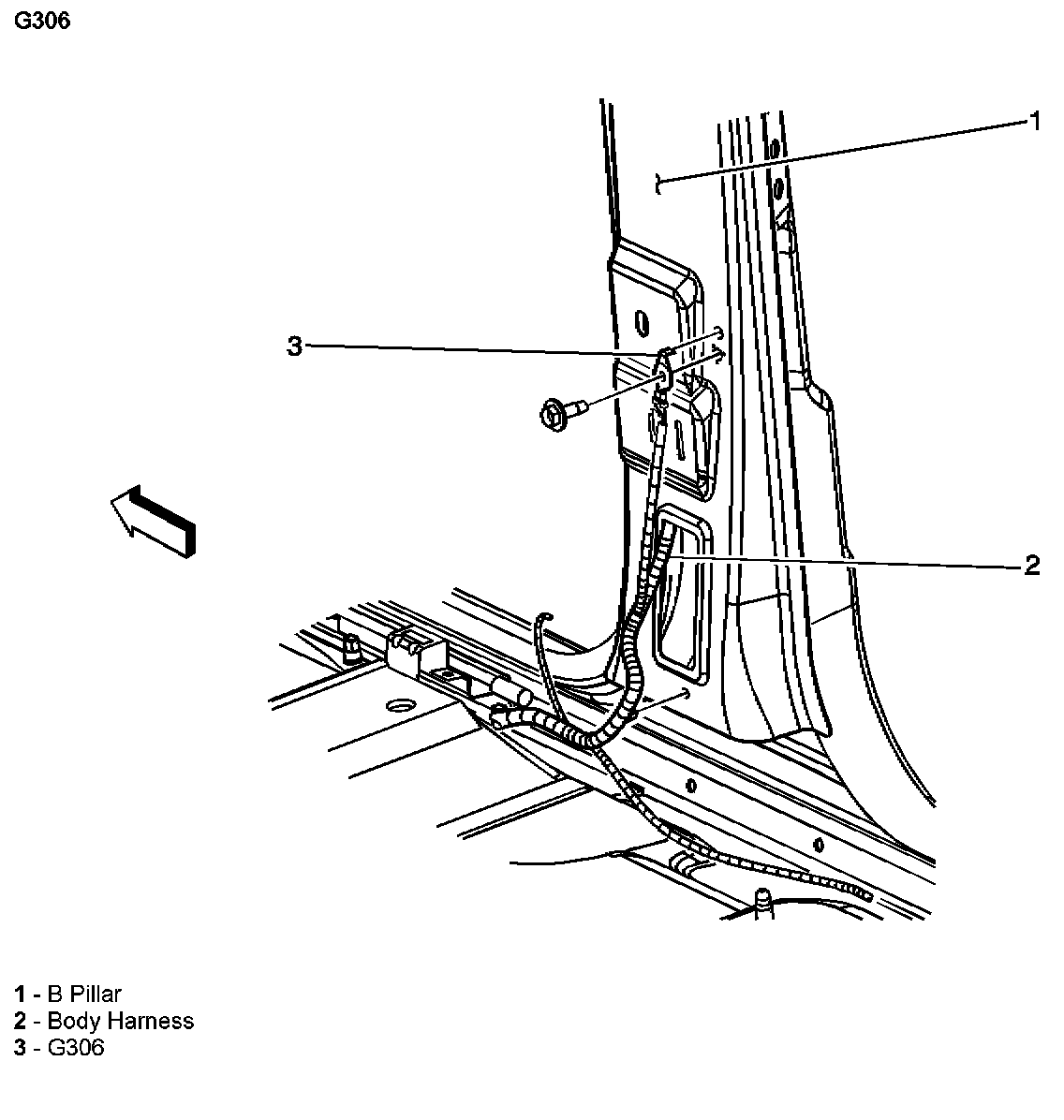 G306

1

3

2

1 - B Pillar
2 - Body Harness
3 - G306