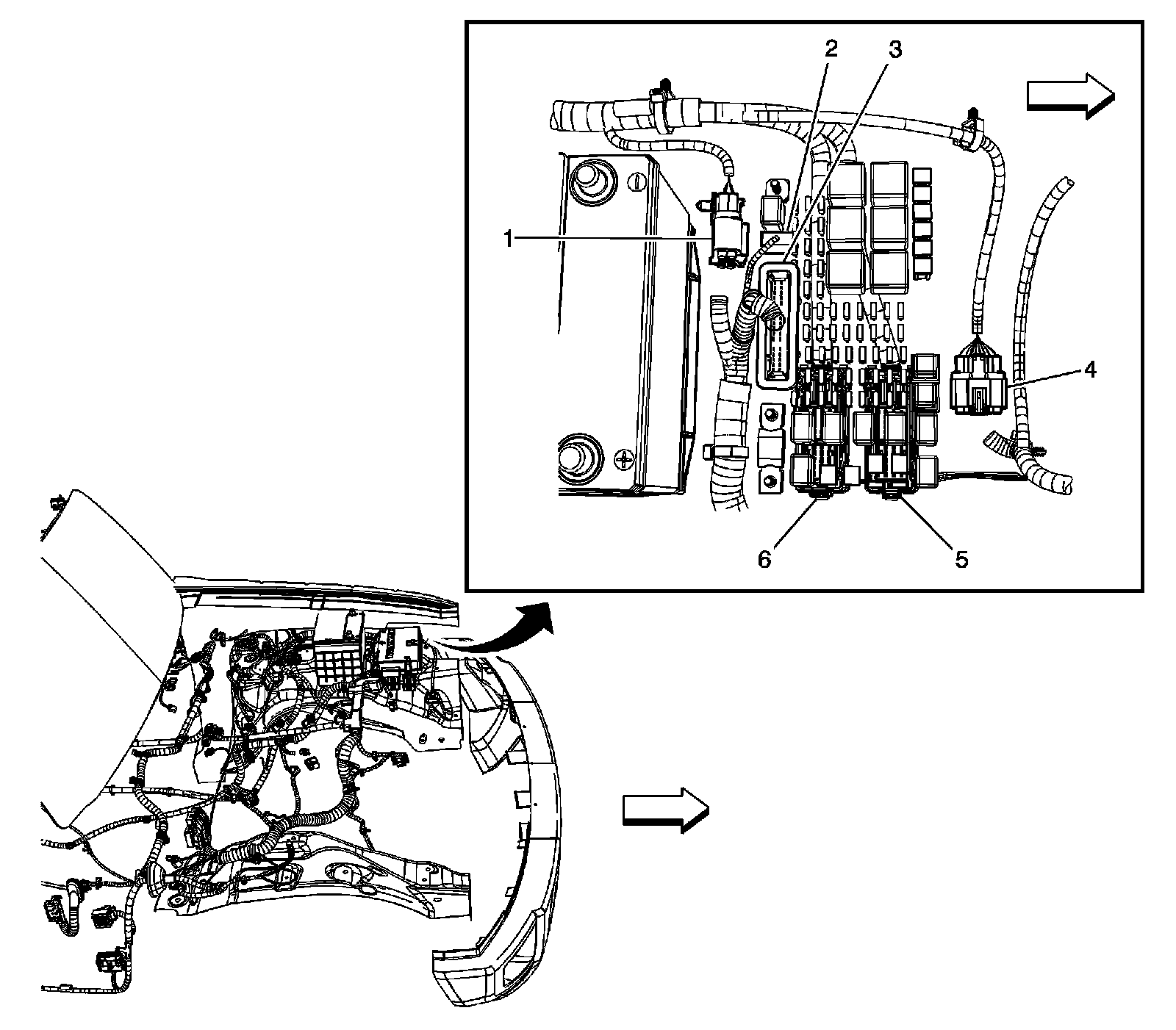 2
3
1
4
6
5