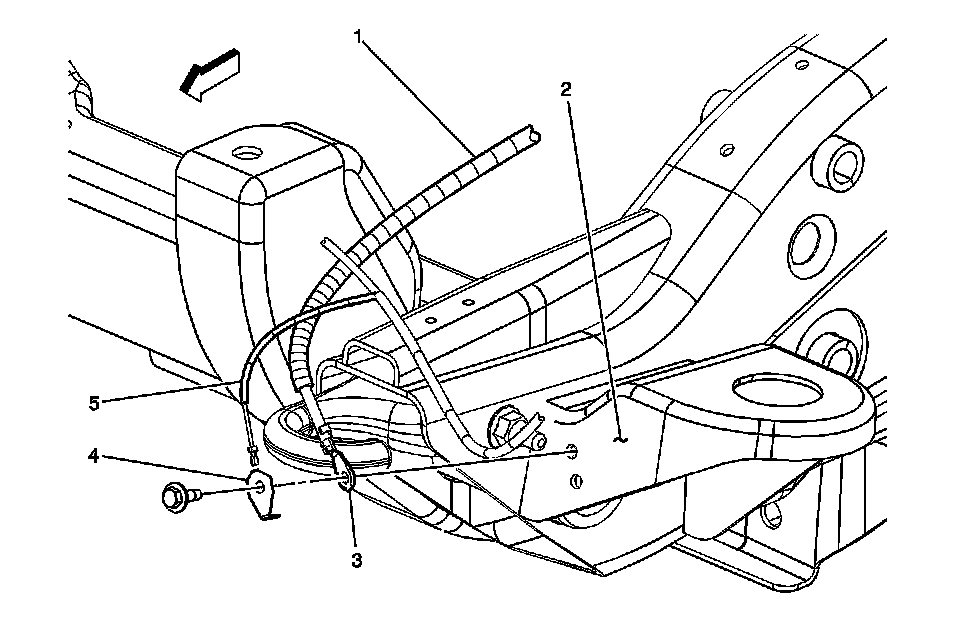 1
2
5
4
3