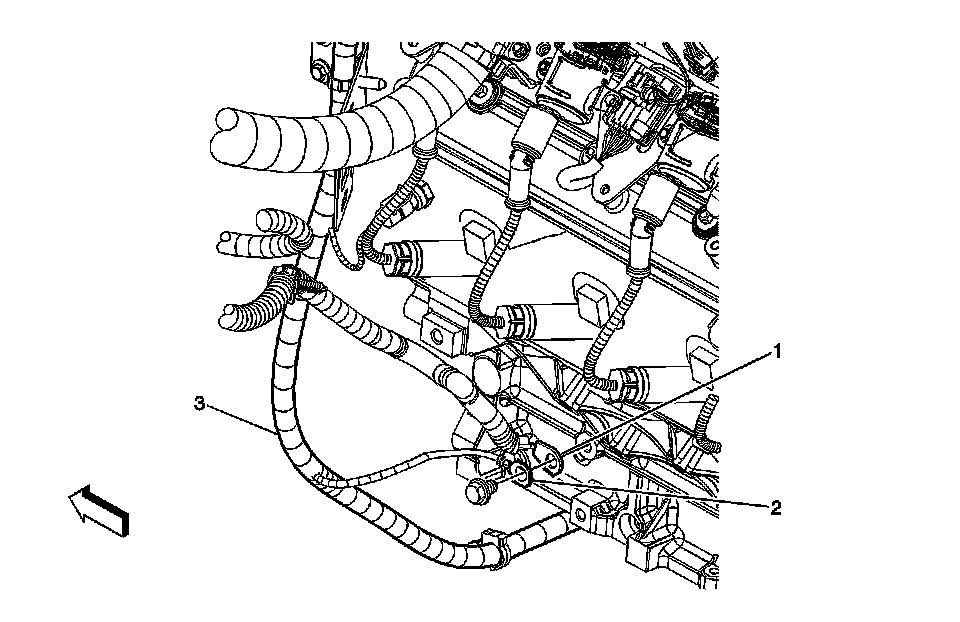 1
3
2