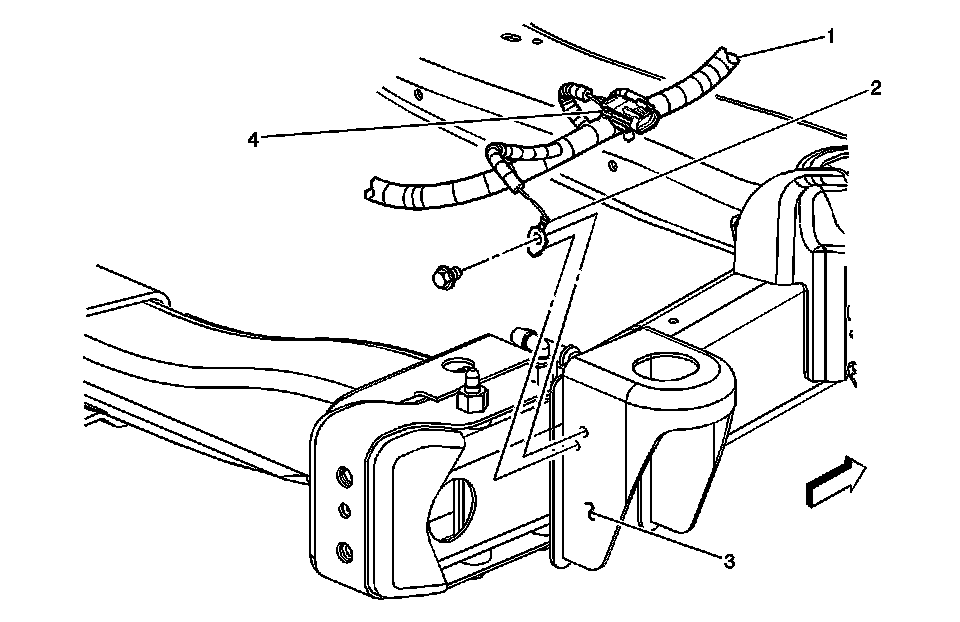 1
2
4
3