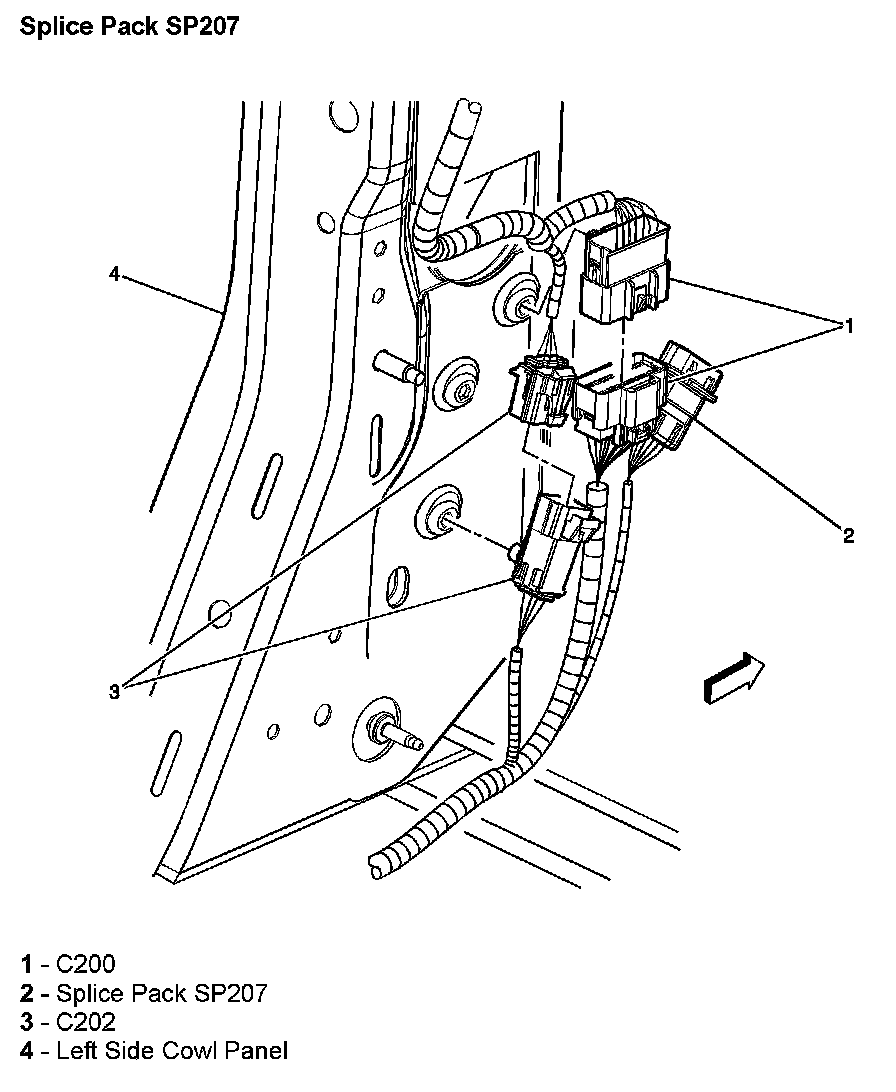 Splice Pack SP207

4

1

2

3

1 - C200
2 - Splice Pack SP207
3 - C202
4 - Left Side Cowl Panel