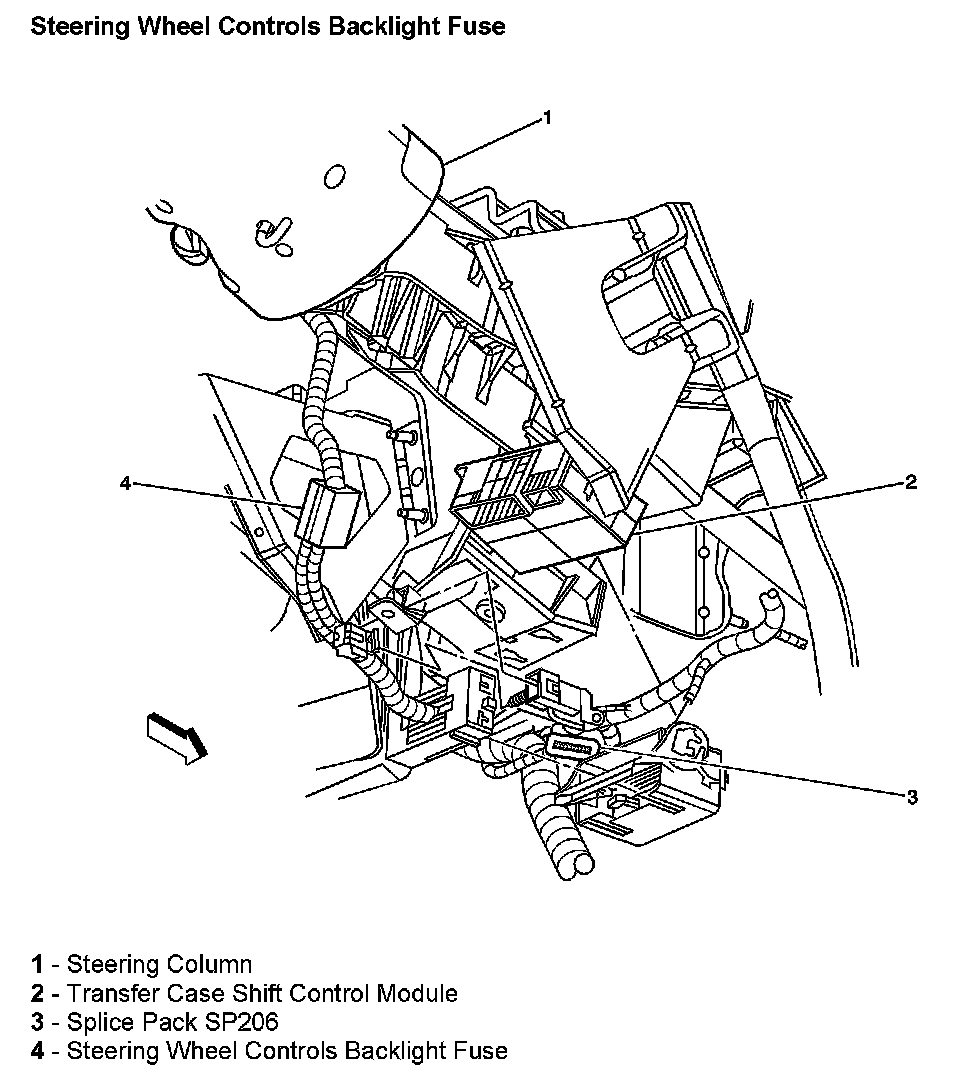 Steering Wheel Controls Backlight Fuse

1

4

2

3

1 - Steering Column
2 - Transfer Case Shift Control Module
3 - Splice Pack SP206
4 - Steering Wheel Controls Backlight Fuse