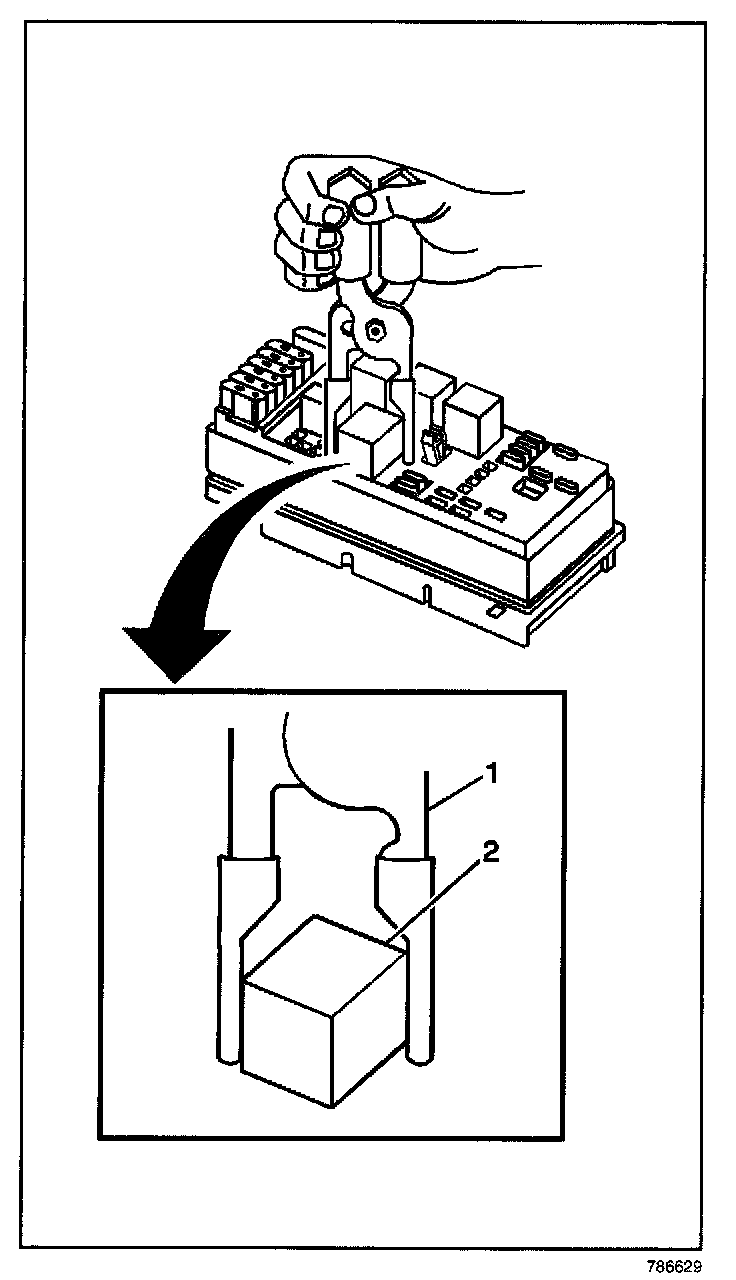 1
2
786629