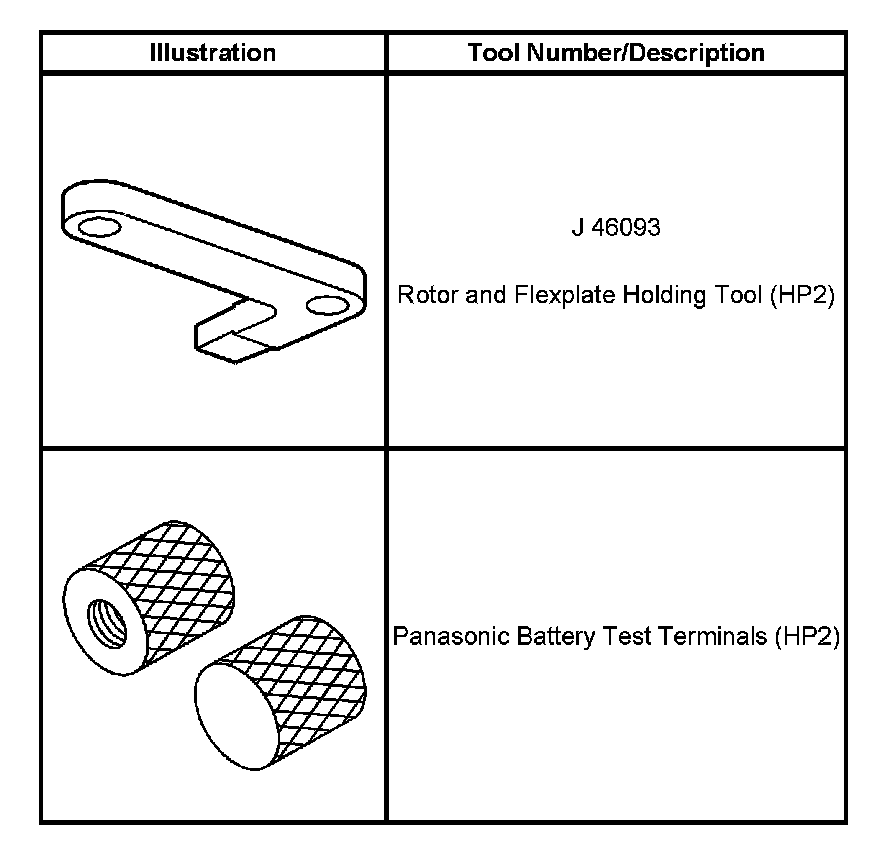 | Illustration | Tool Number/Description |
|---|---|
|  | J 46093<br><br>Rotor and Flexplate Holding Tool (HP2) |
|  | Panasonic Battery Test Terminals (HP2) |