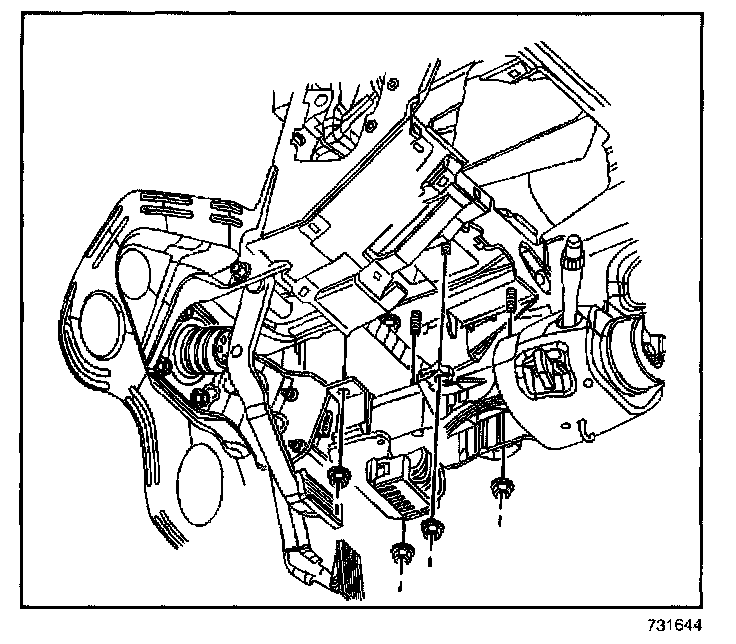 731644