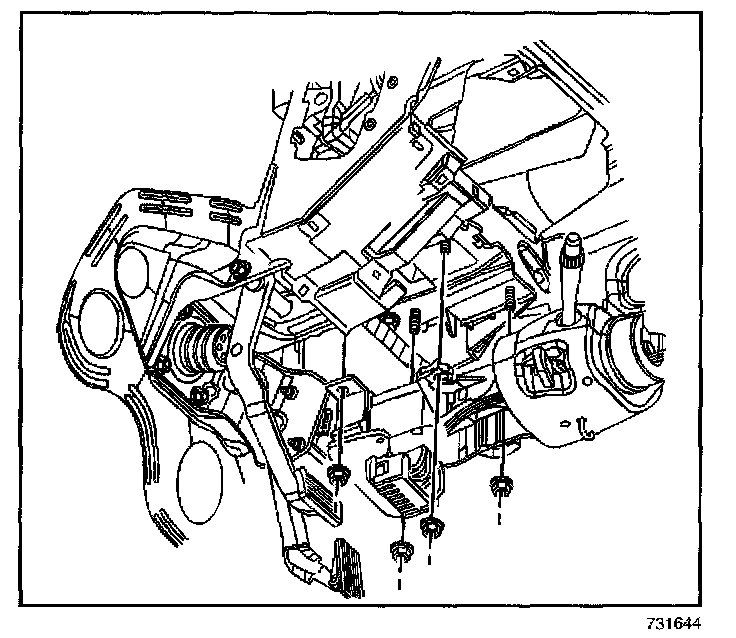 731644