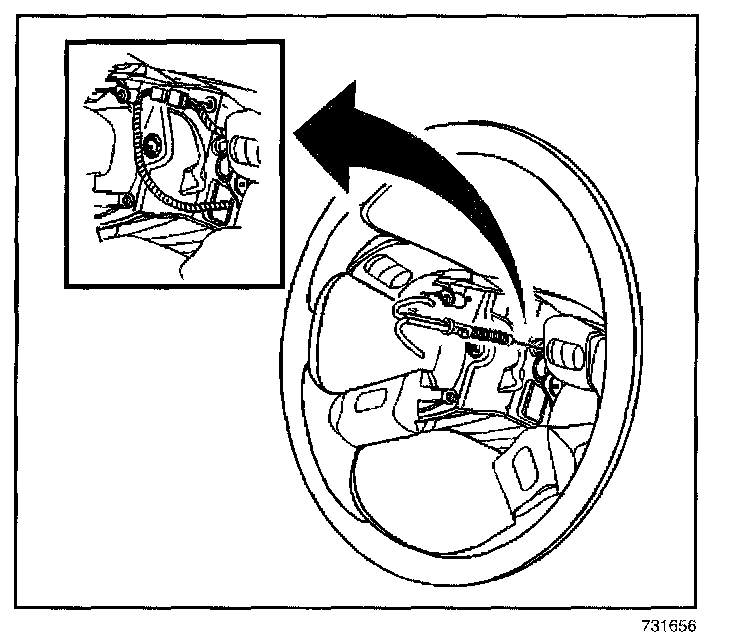 731656