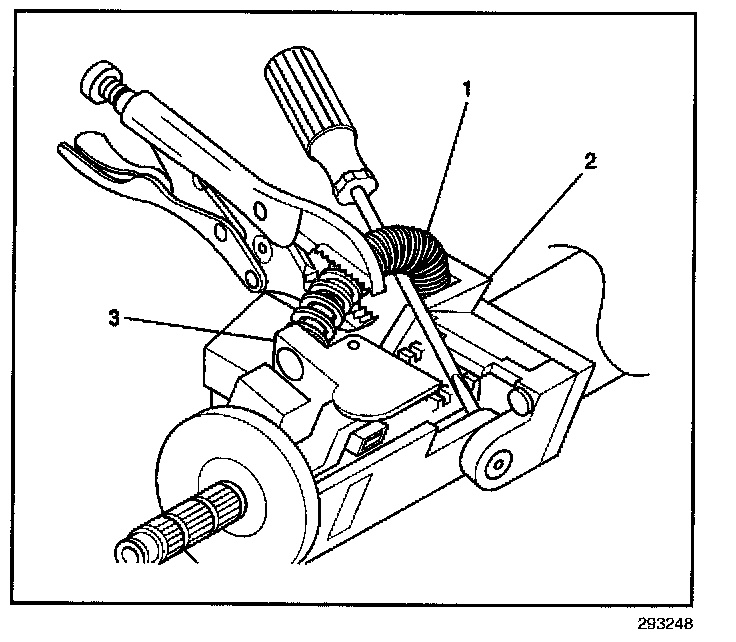 1
2
3
293248