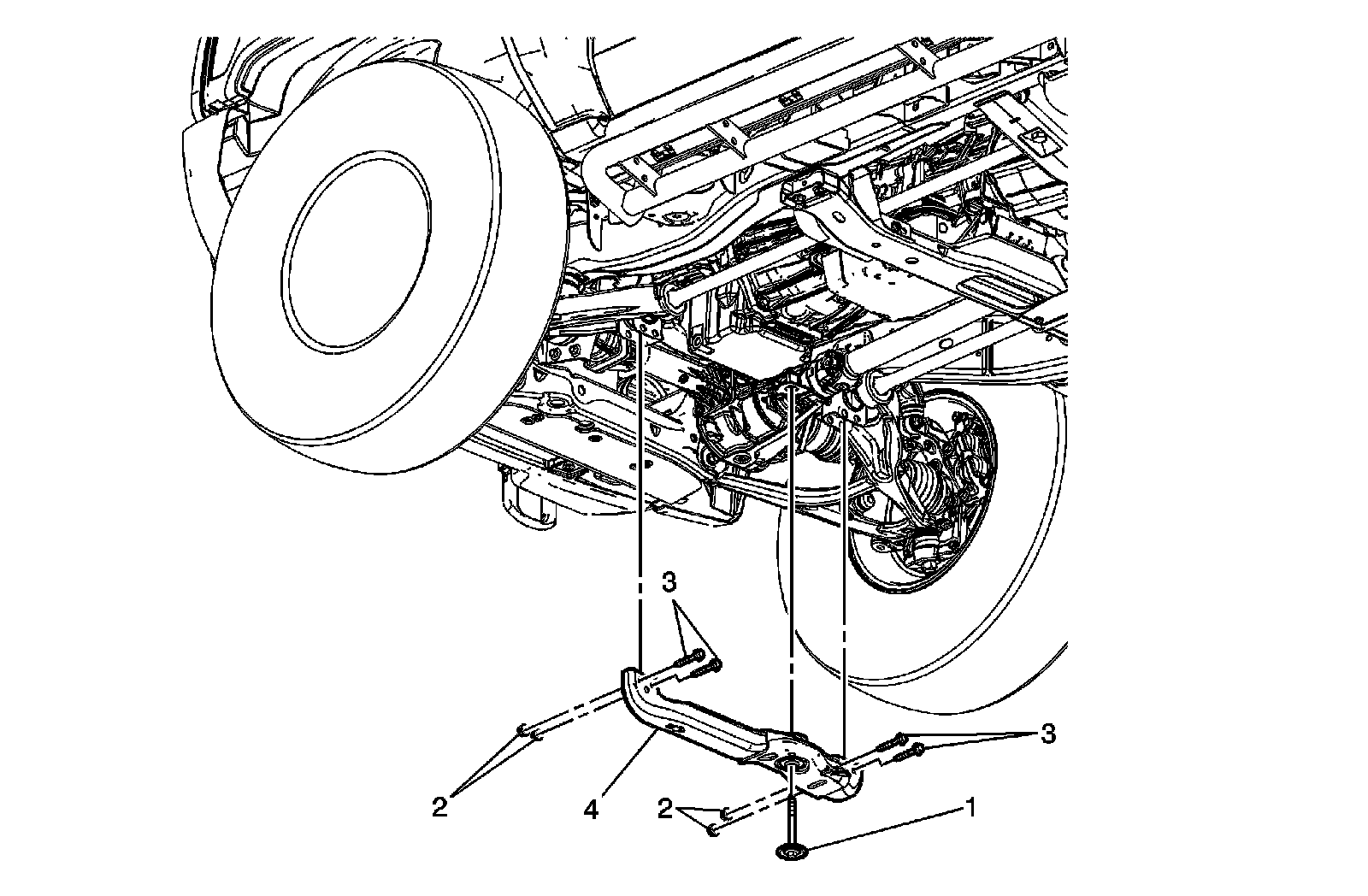 3
3
2
4
2
1