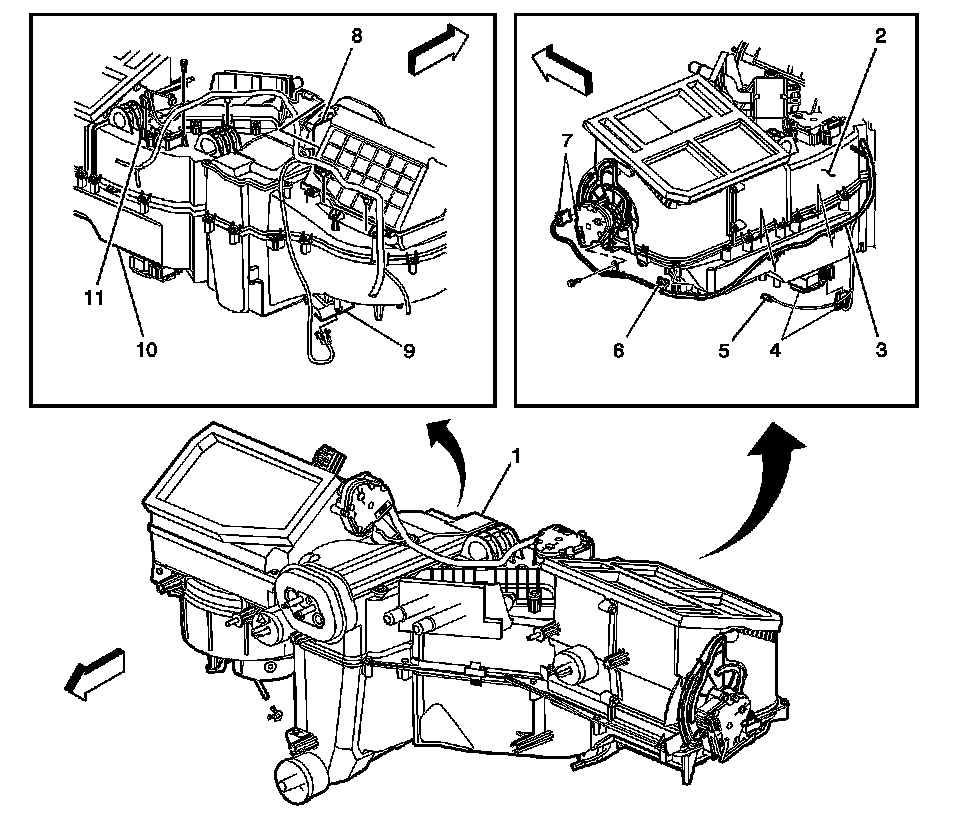 8
11
10
9
2
7
6
5
4
3
1