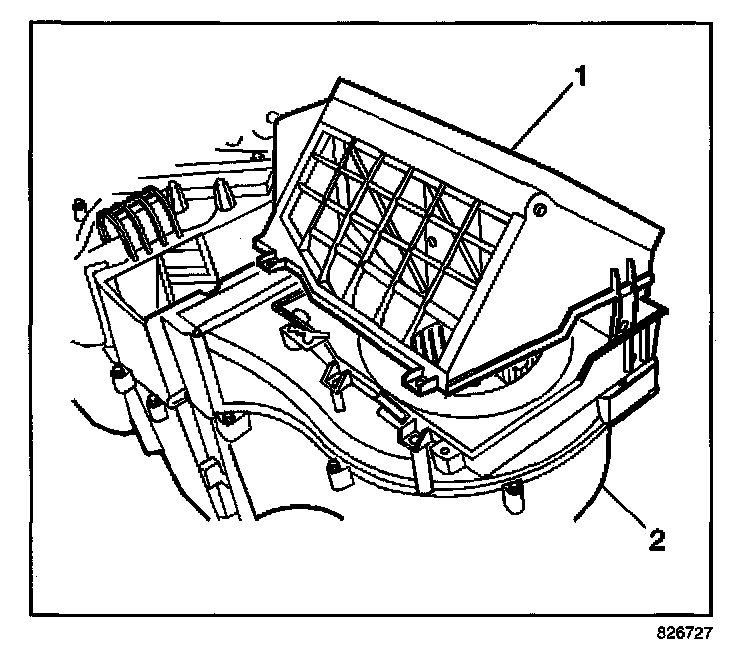 1

2

826727