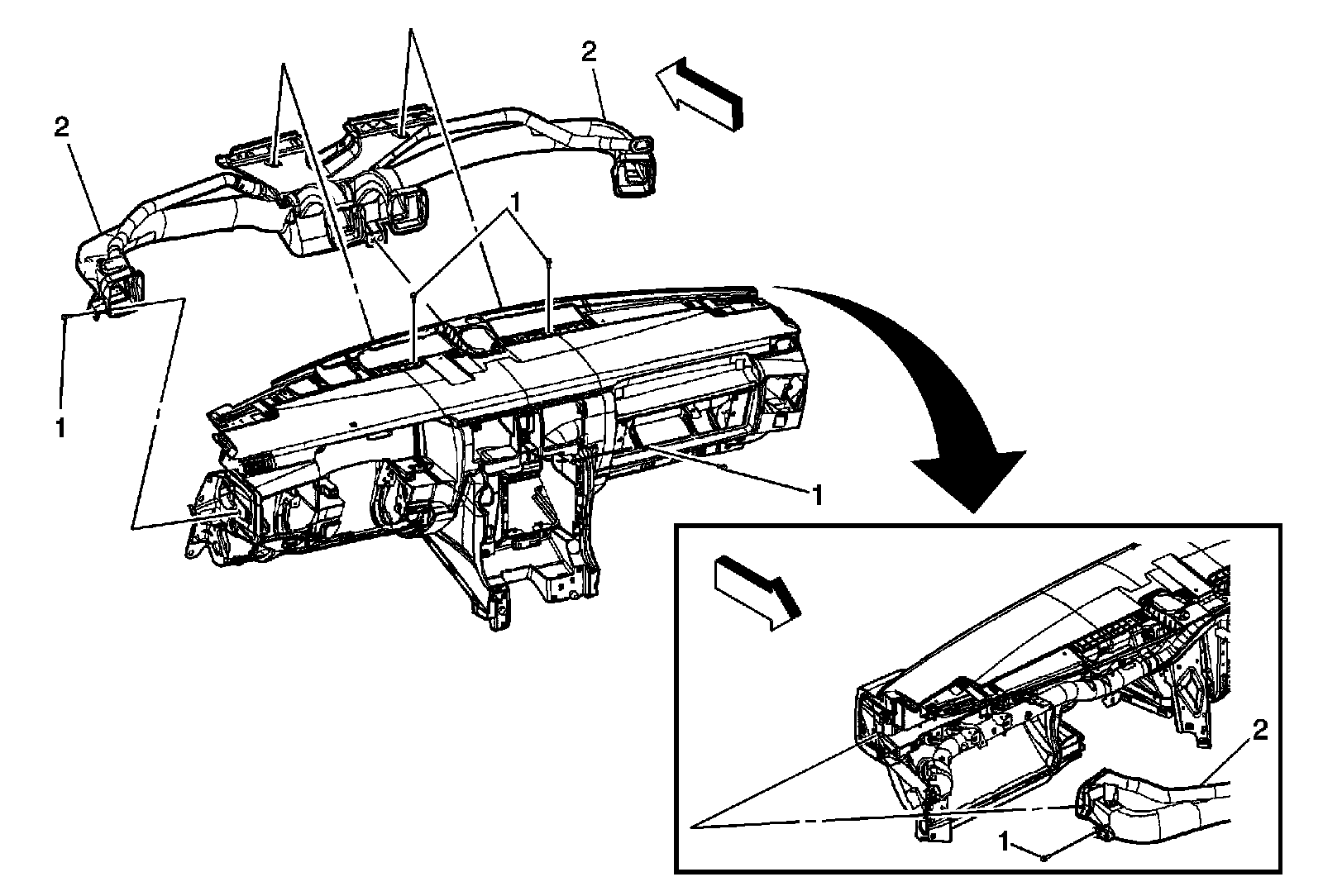 2
2
1
1
1
2
1