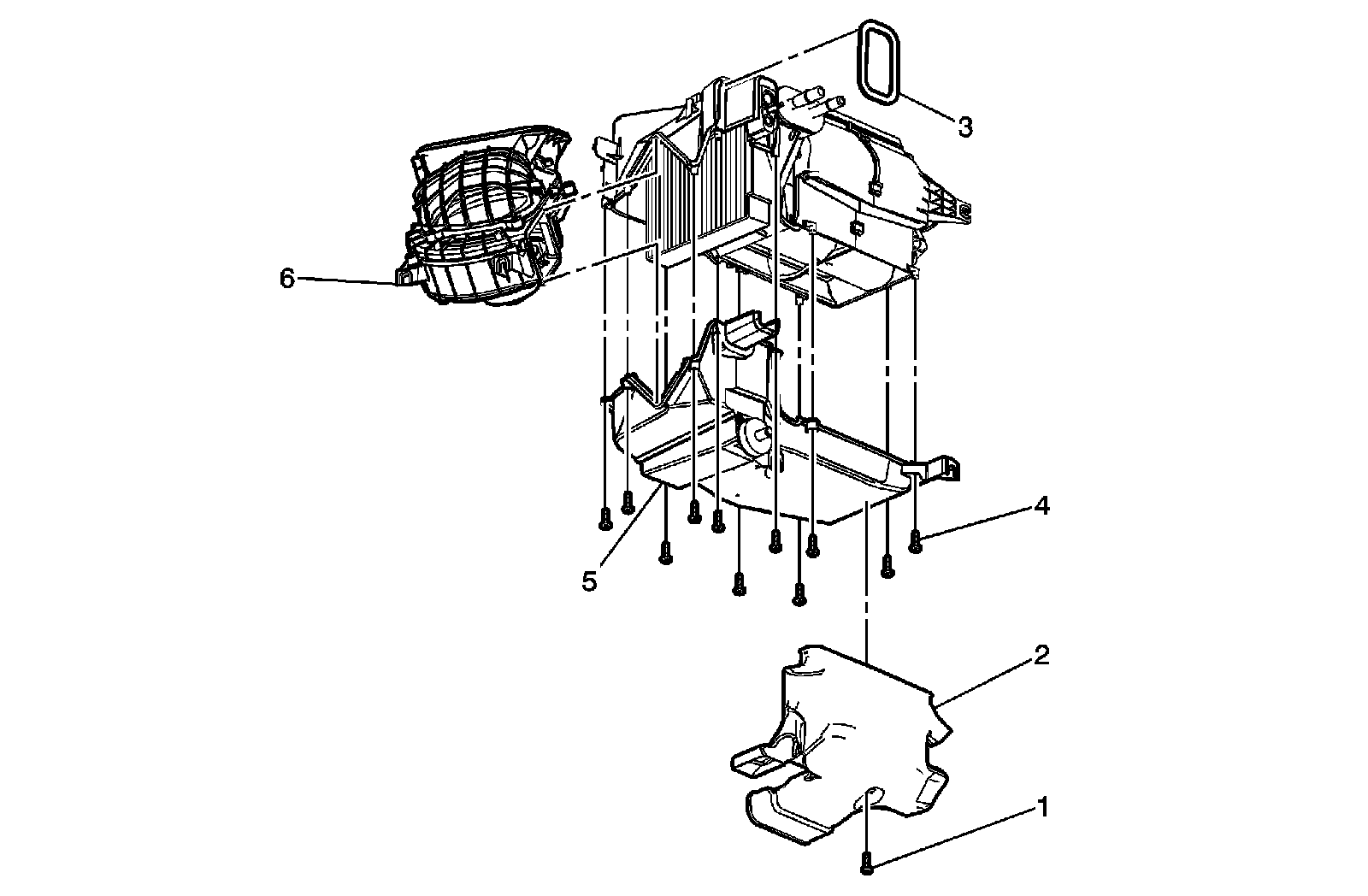 3
6
4
5
2
1