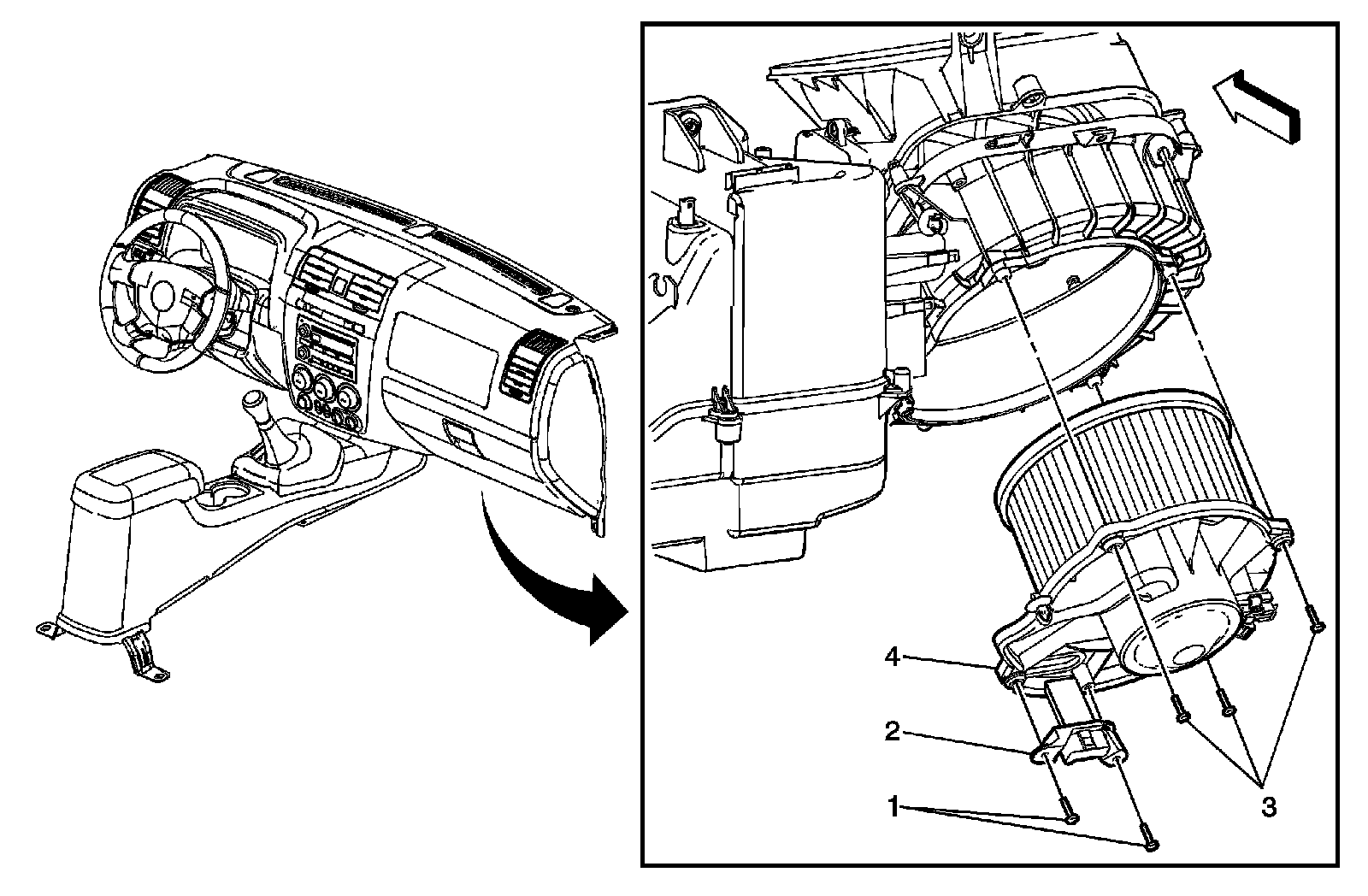 4
2
1
3