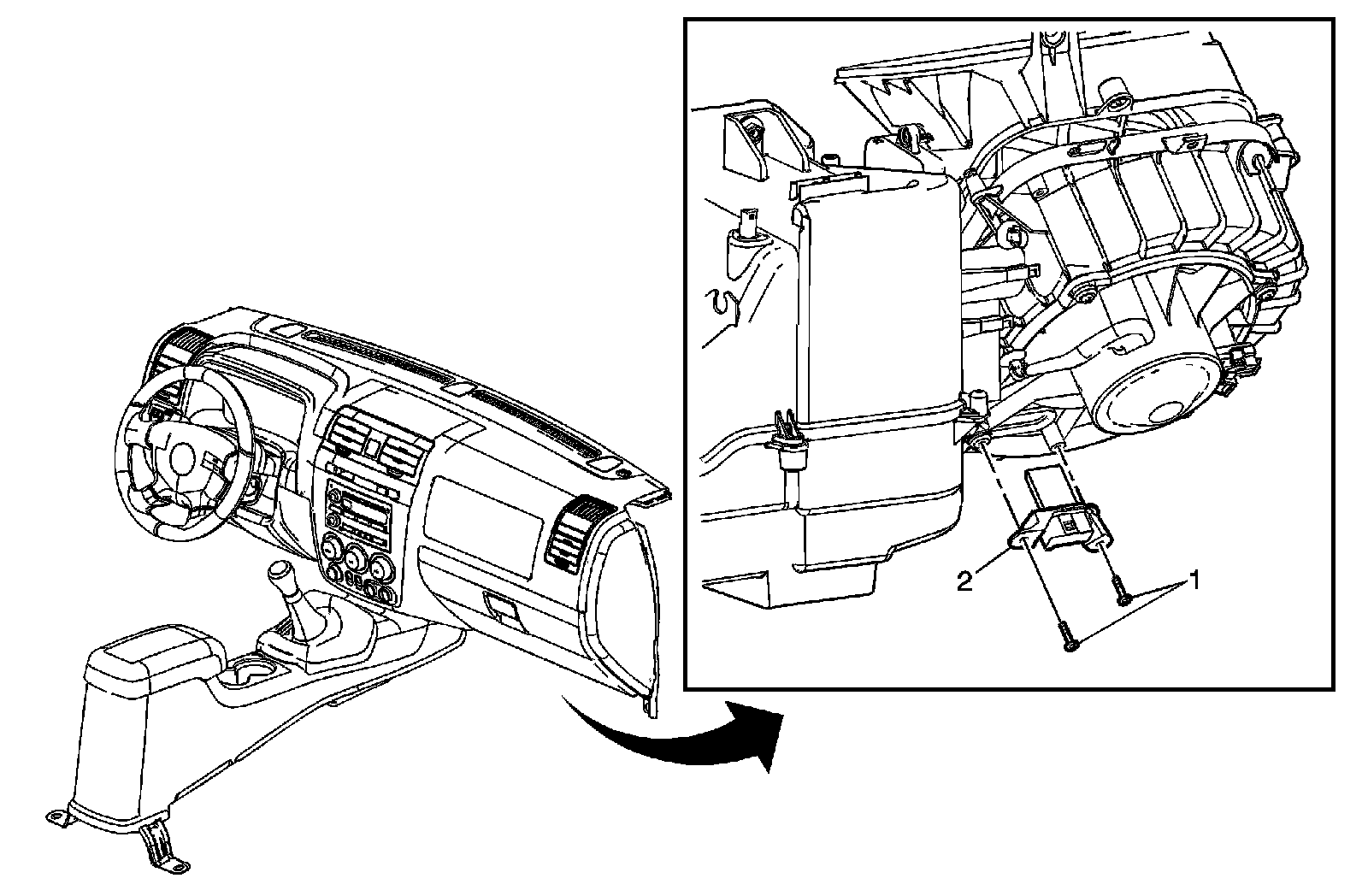 2
1