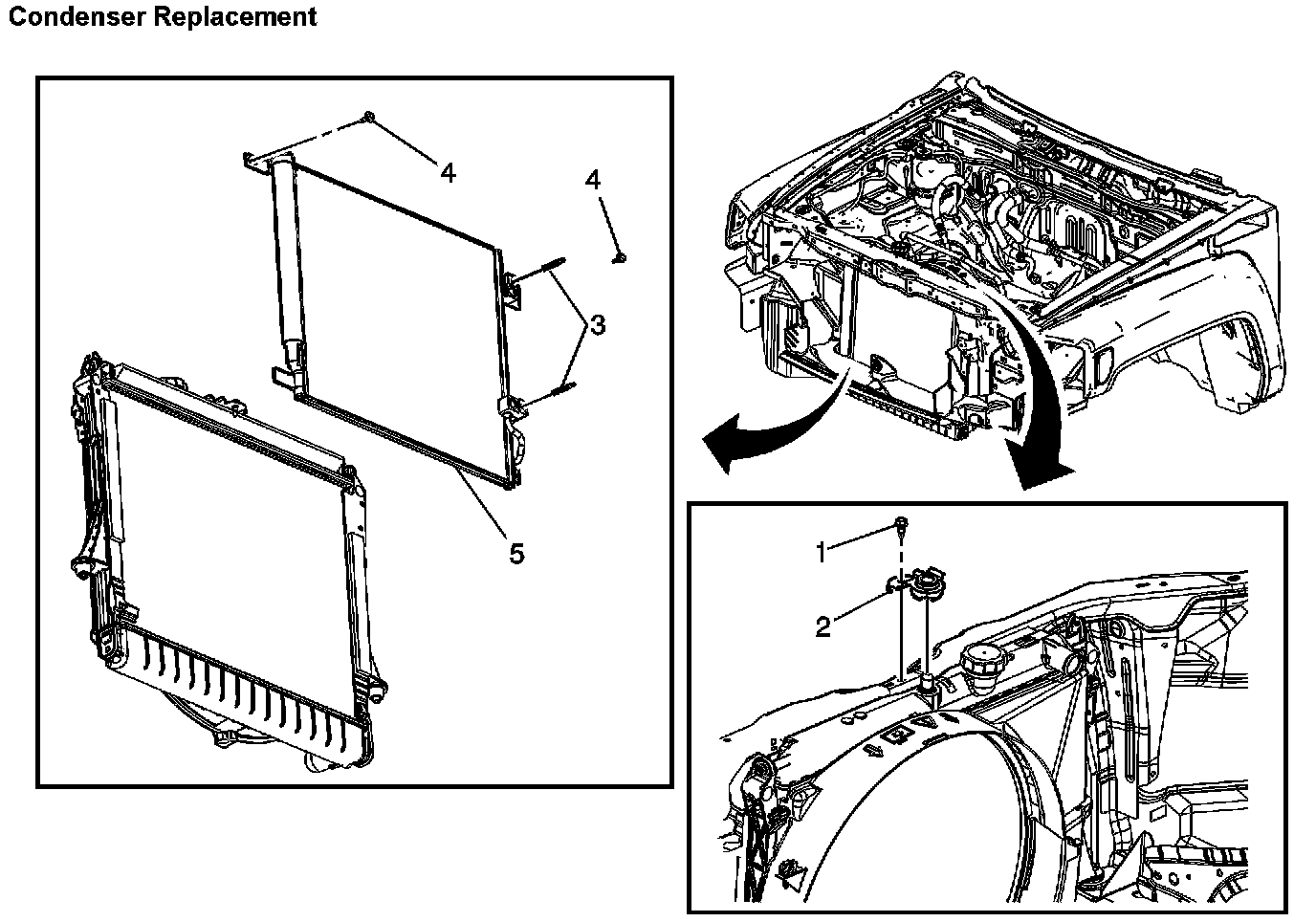 Condenser Replacement

4
4
3
5

1
2