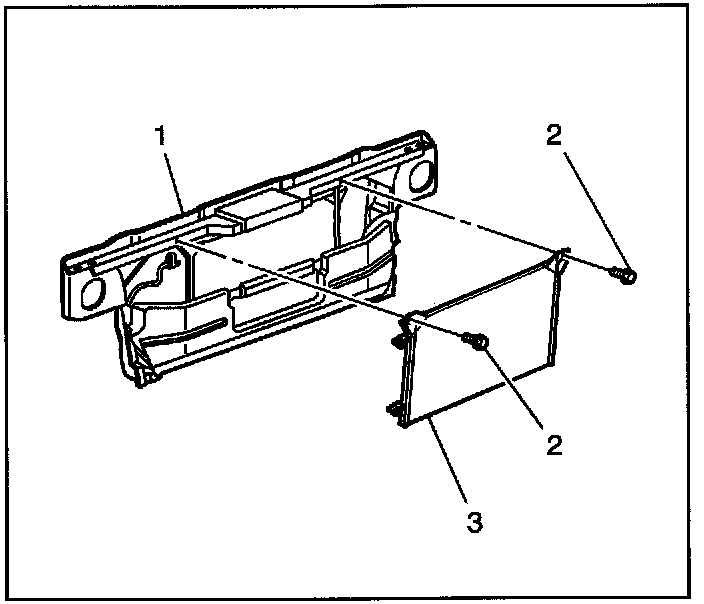 1
2
2
3