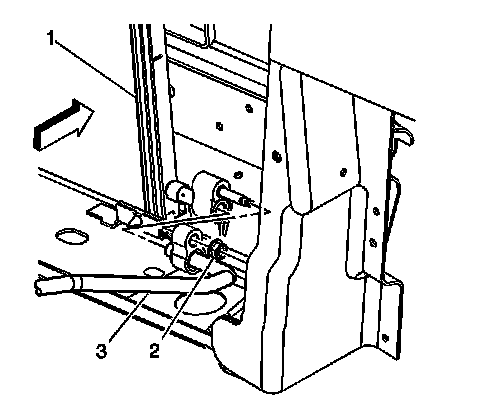 1
3
2