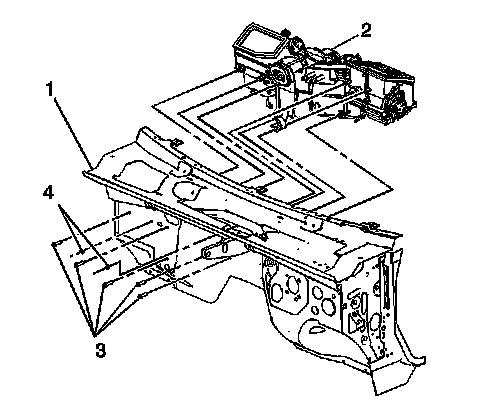 2
1
4
3