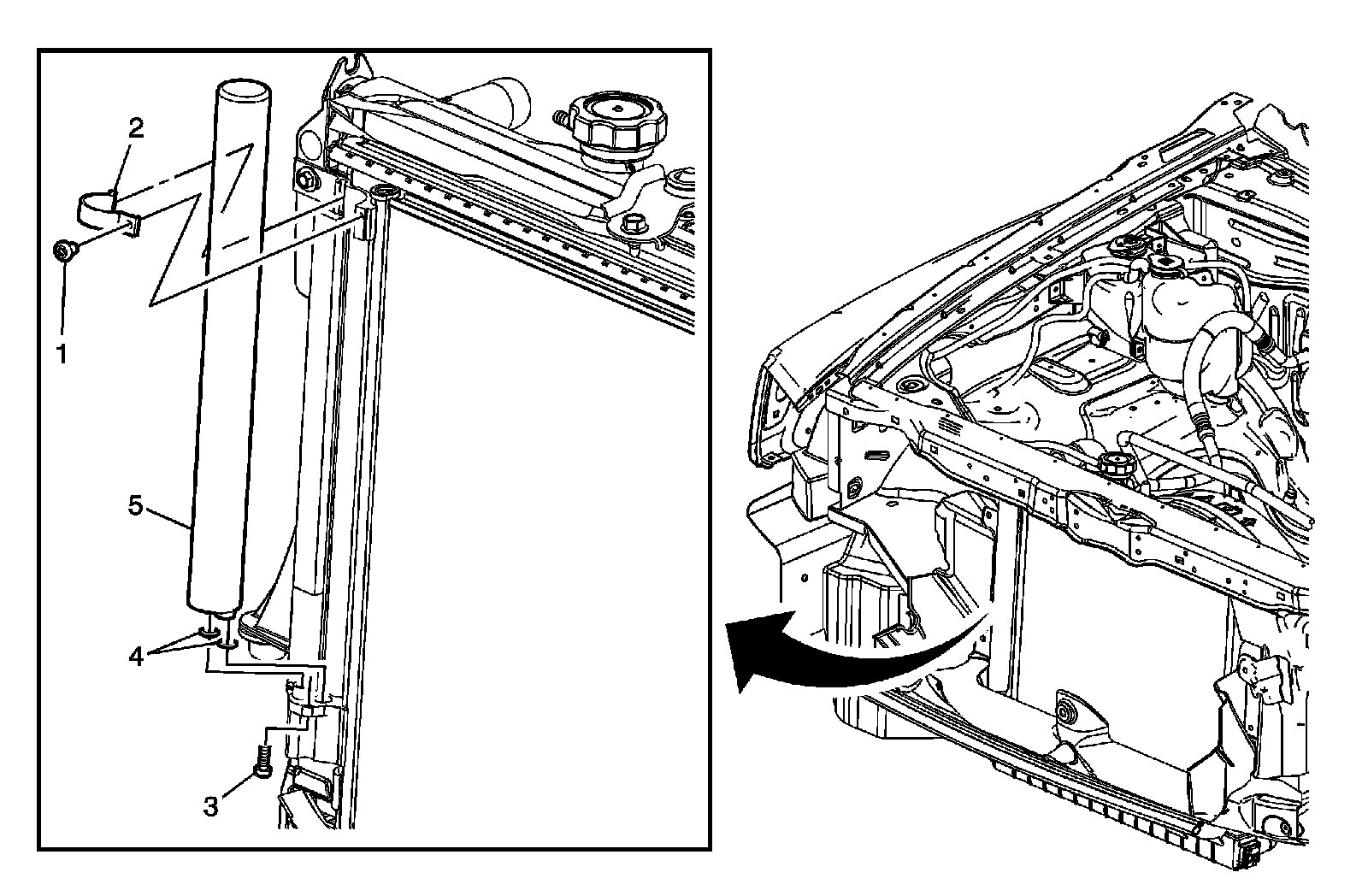 2
1
5
4
3