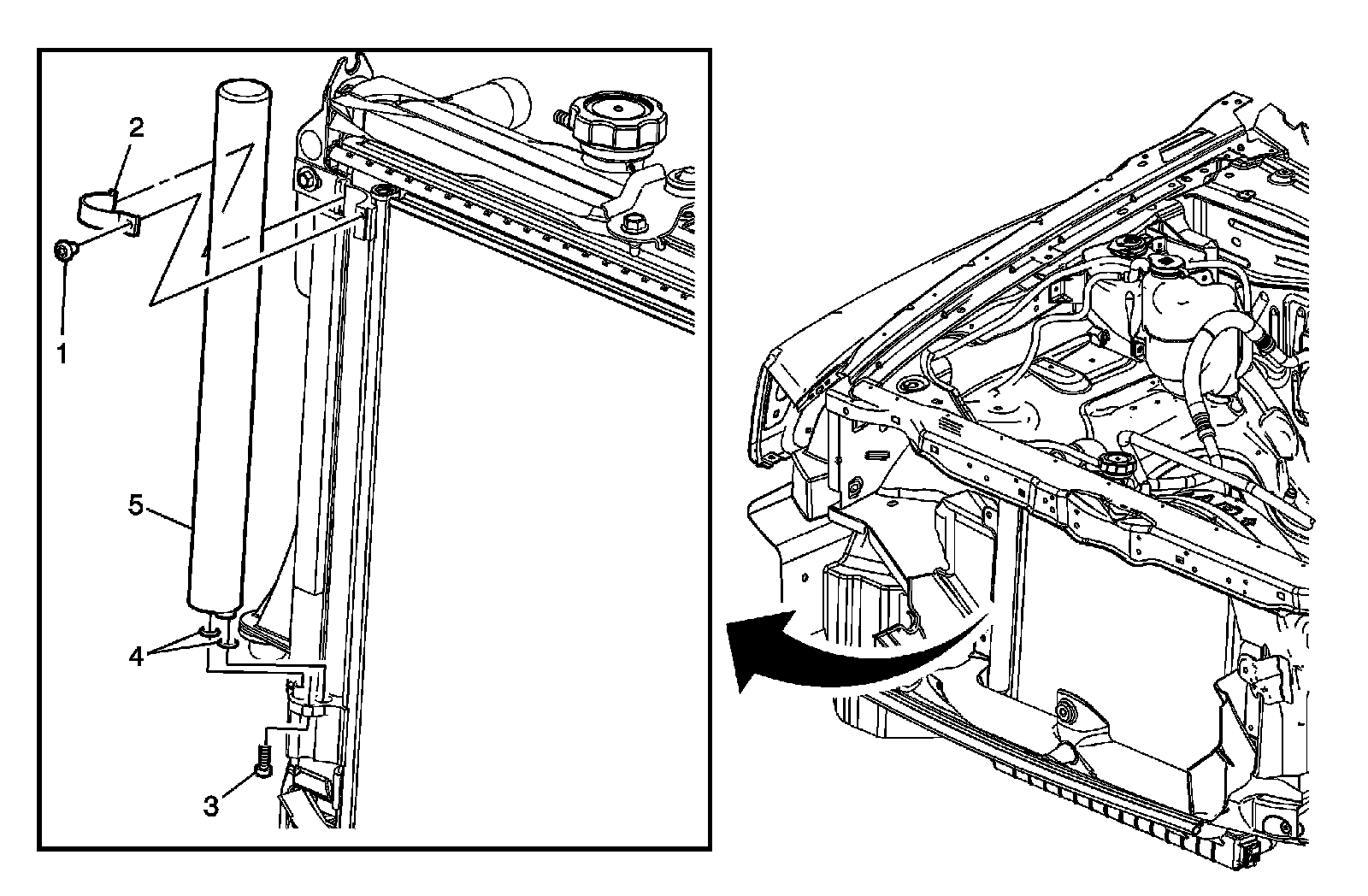 2
1
5
4
3