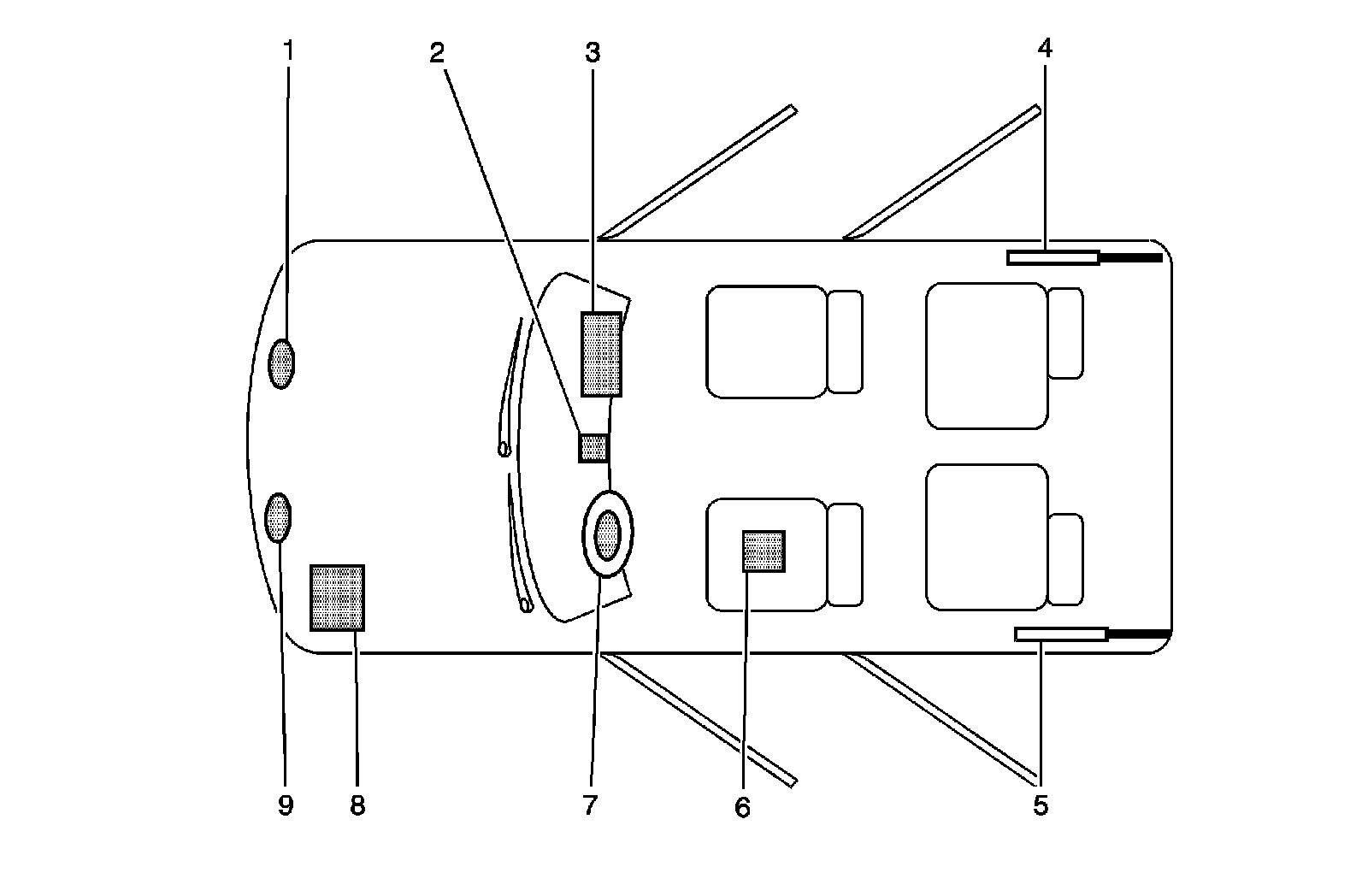 1
2
3
4
9
8
7
6
5