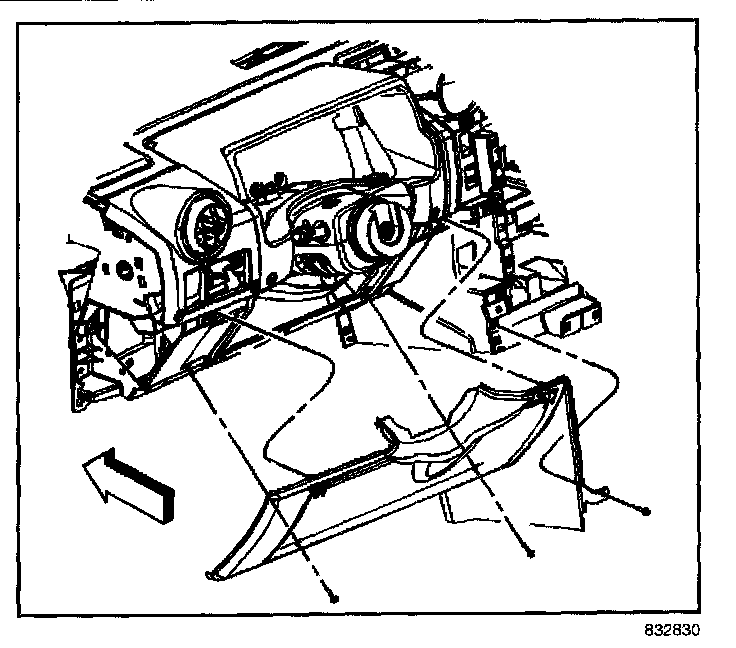 832830