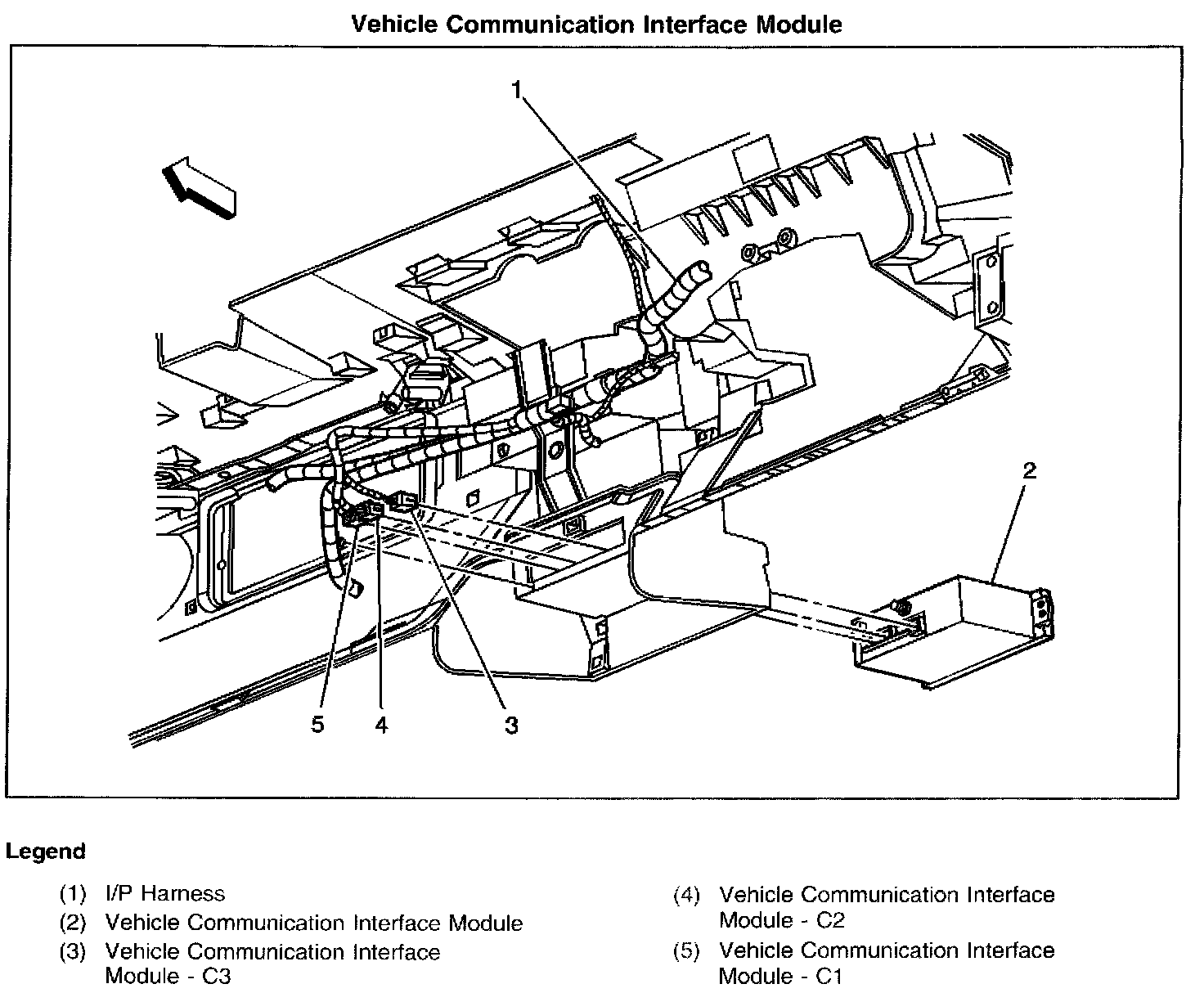 Vehicle Communication Interface Module

1

2

5 4 3

Legend

(1) I/P Harness
(2) Vehicle Communication Interface Module
(3) Vehicle Communication Interface Module - C3

(4) Vehicle Communication Interface Module - C2
(5) Vehicle Communication Interface Module - C1