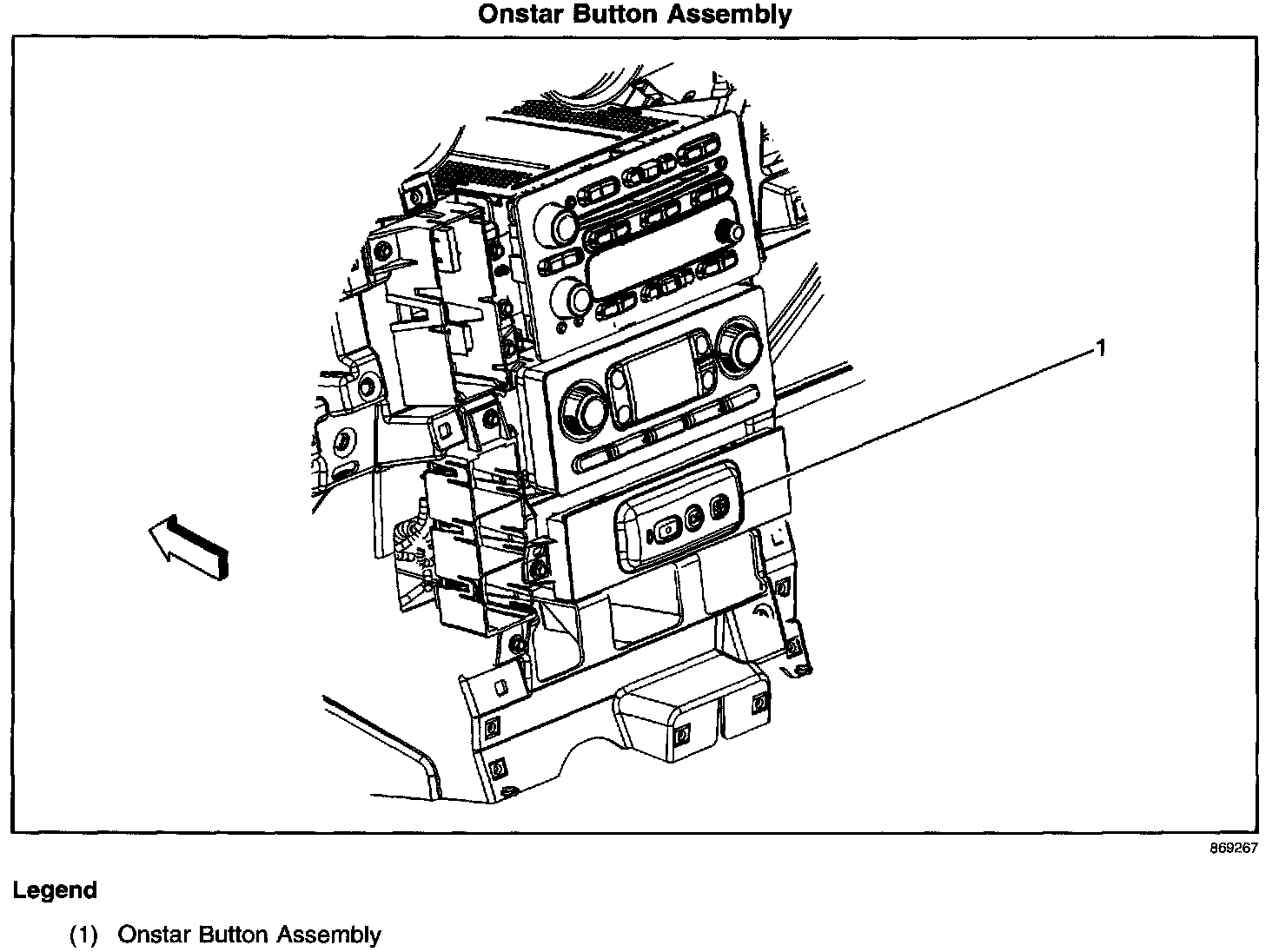 Onstar Button Assembly

1

869267

Legend

(1) Onstar Button Assembly