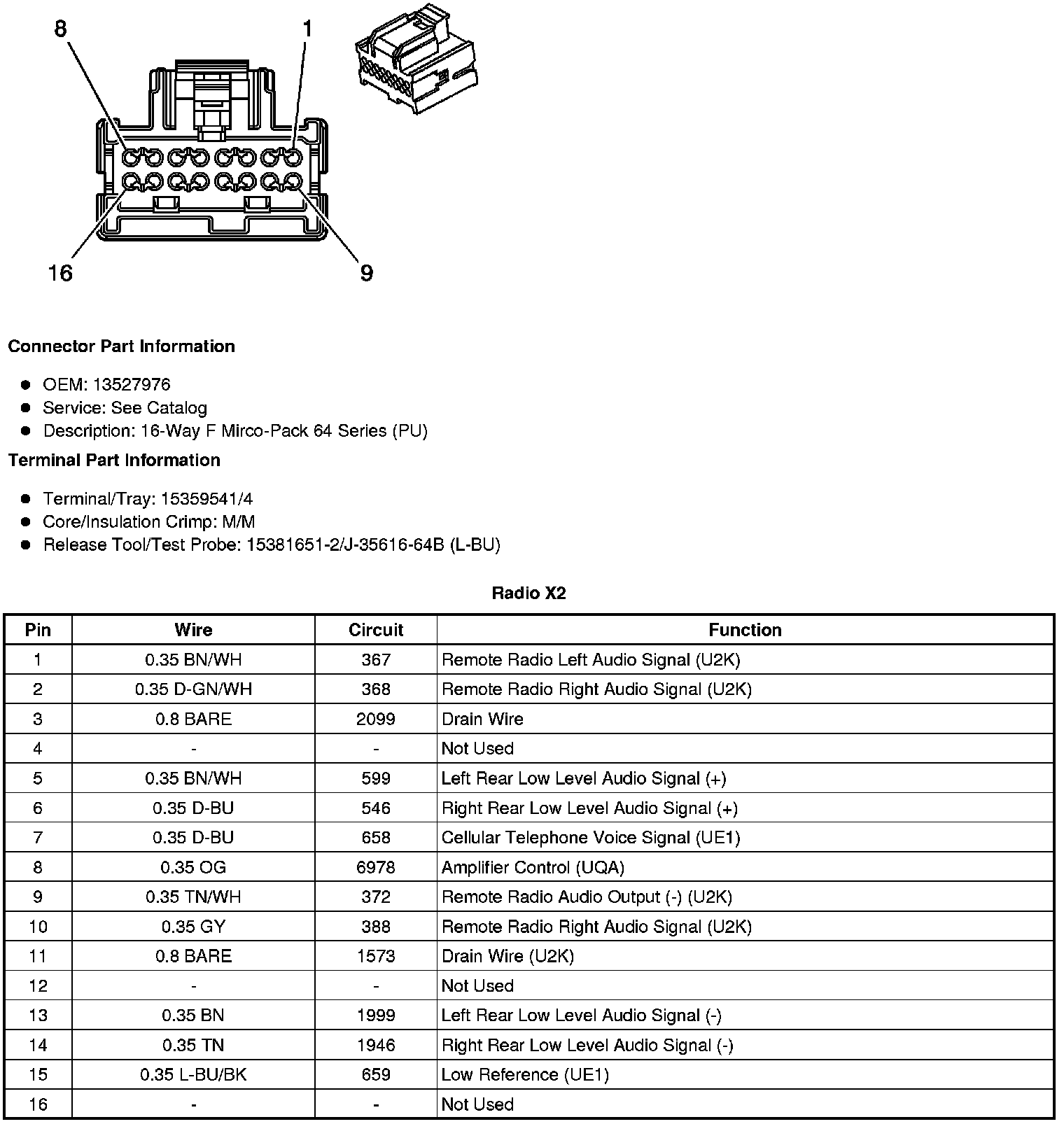 8
1
16
9

**Connector Part Information**

- OEM: 13527976
- Service: See Catalog
- Description: 16-Way F Mirco-Pack 64 Series (PU)

**Terminal Part Information**

- Terminal/Tray: 15359541/4
- Core/Insulation Crimp: M/M
- Release Tool/Test Probe: 15381651-2/J-35616-64B (L-BU)

**Radio X2**

| Pin | Wire | Circuit | Function |
|---|---|---|---|
| 1 | 0.35 BN/WH | 367 | Remote Radio Left Audio Signal (U2K) |
| 2 | 0.35 D-GN/WH | 368 | Remote Radio Right Audio Signal (U2K) |
| 3 | 0.8 BARE | 2099 | Drain Wire |
| 4 | - | - | Not Used |
| 5 | 0.35 BN/WH | 599 | Left Rear Low Level Audio Signal (+) |
| 6 | 0.35 D-BU | 546 | Right Rear Low Level Audio Signal (+) |
| 7 | 0.35 D-BU | 658 | Cellular Telephone Voice Signal (UE1) |
| 8 | 0.35 OG | 6978 | Amplifier Control (UQA) |
| 9 | 0.35 TN/WH | 372 | Remote Radio Audio Output (-) (U2K) |
| 10 | 0.35 GY | 388 | Remote Radio Right Audio Signal (U2K) |
| 11 | 0.8 BARE | 1573 | Drain Wire (U2K) |
| 12 | - | - | Not Used |
| 13 | 0.35 BN | 1999 | Left Rear Low Level Audio Signal (-) |
| 14 | 0.35 TN | 1946 | Right Rear Low Level Audio Signal (-) |
| 15 | 0.35 L-BU/BK | 659 | Low Reference (UE1) |
| 16 | - | - | Not Used |