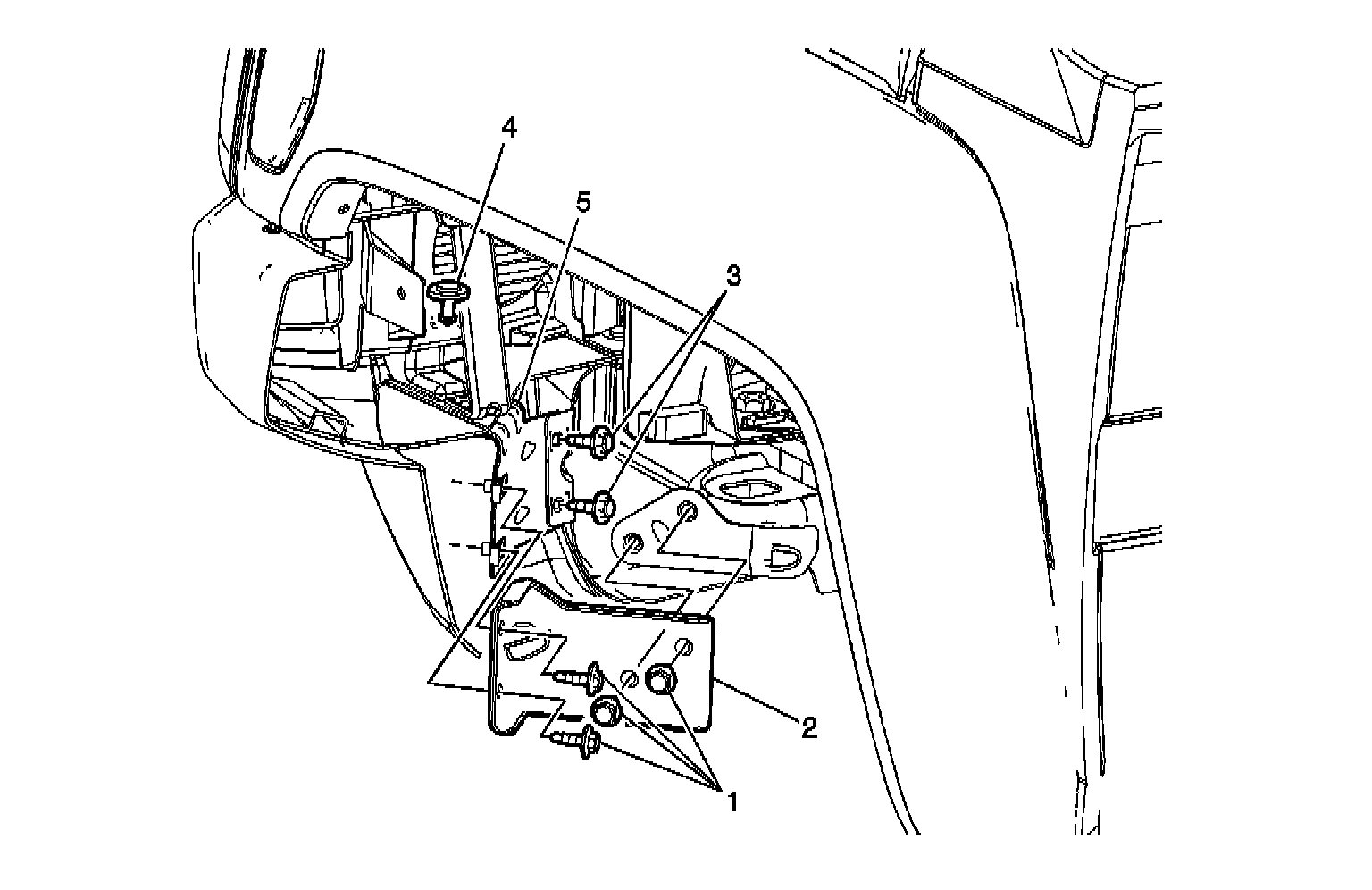 4
5
3
2
1