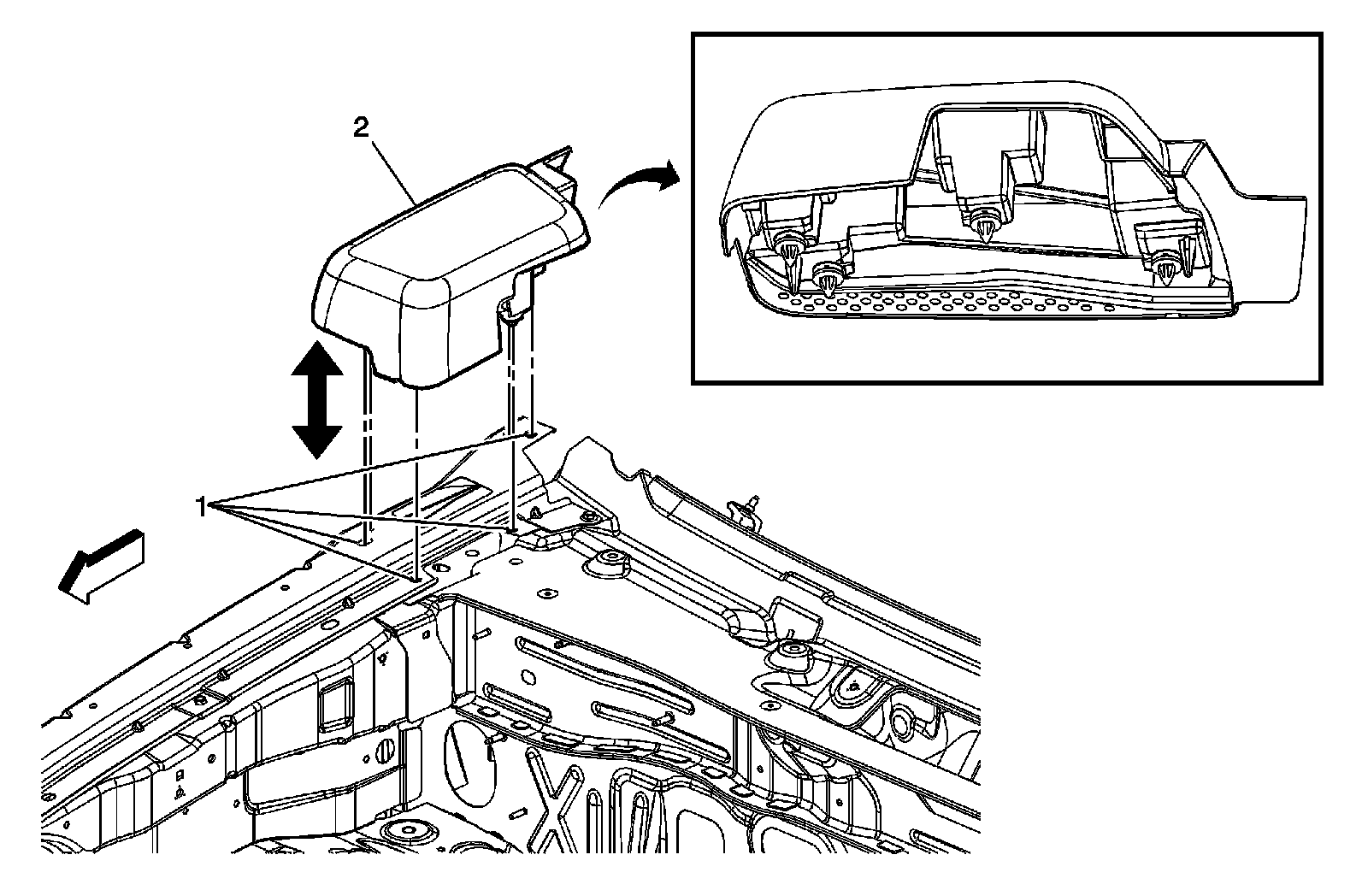 2

1