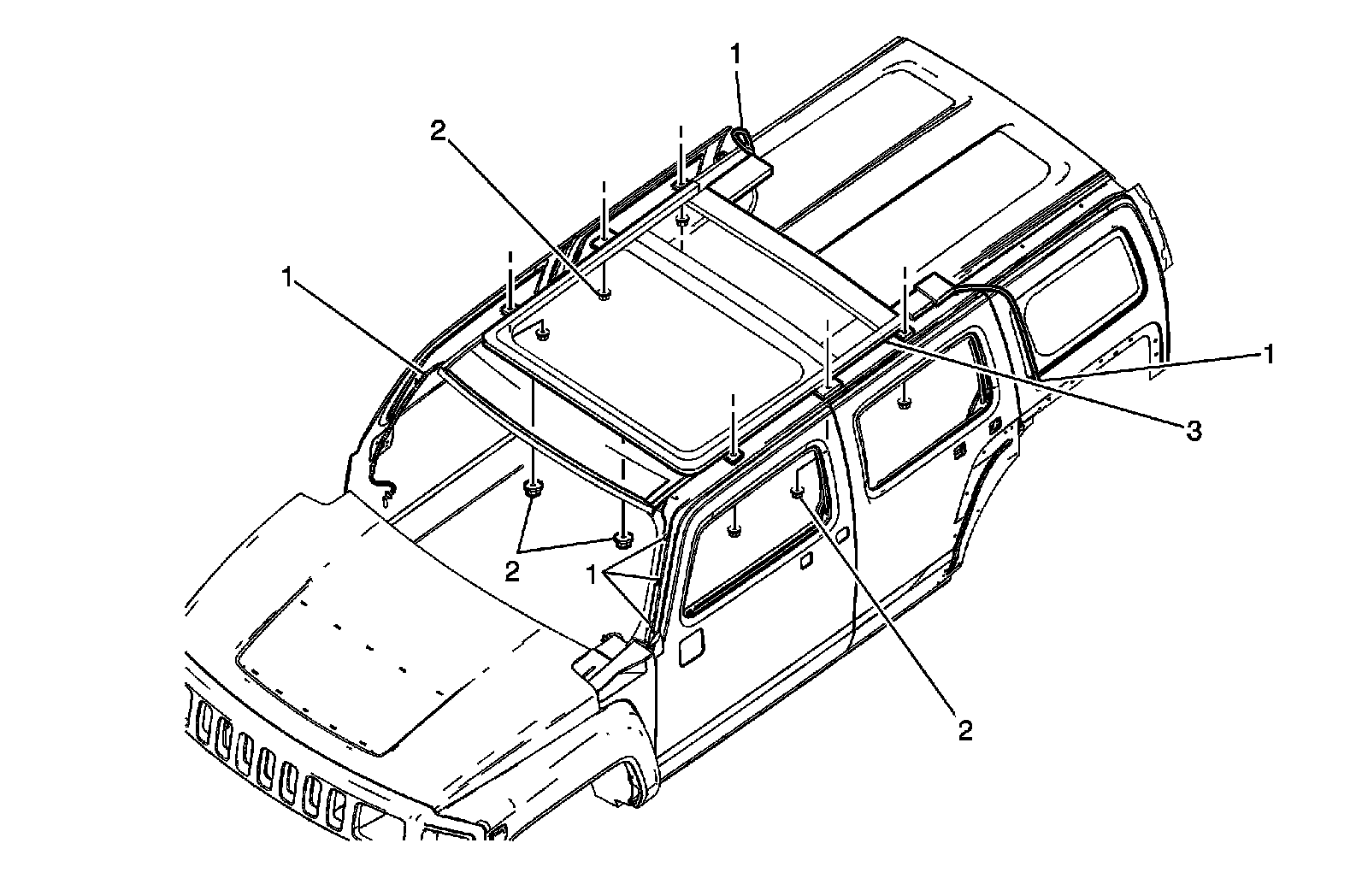 1
2
1
1
3
2
1
2